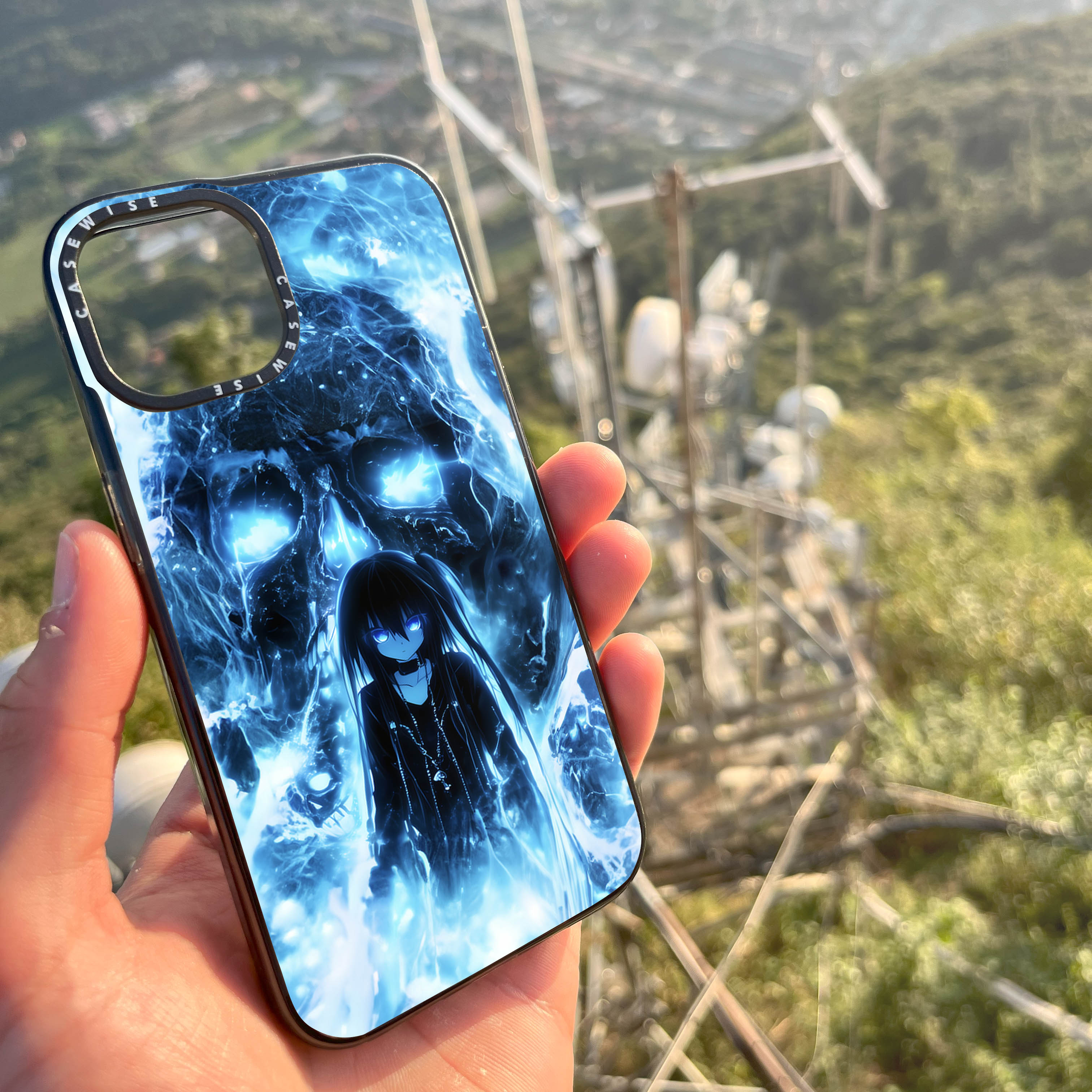 CASEWISE CASEWISE