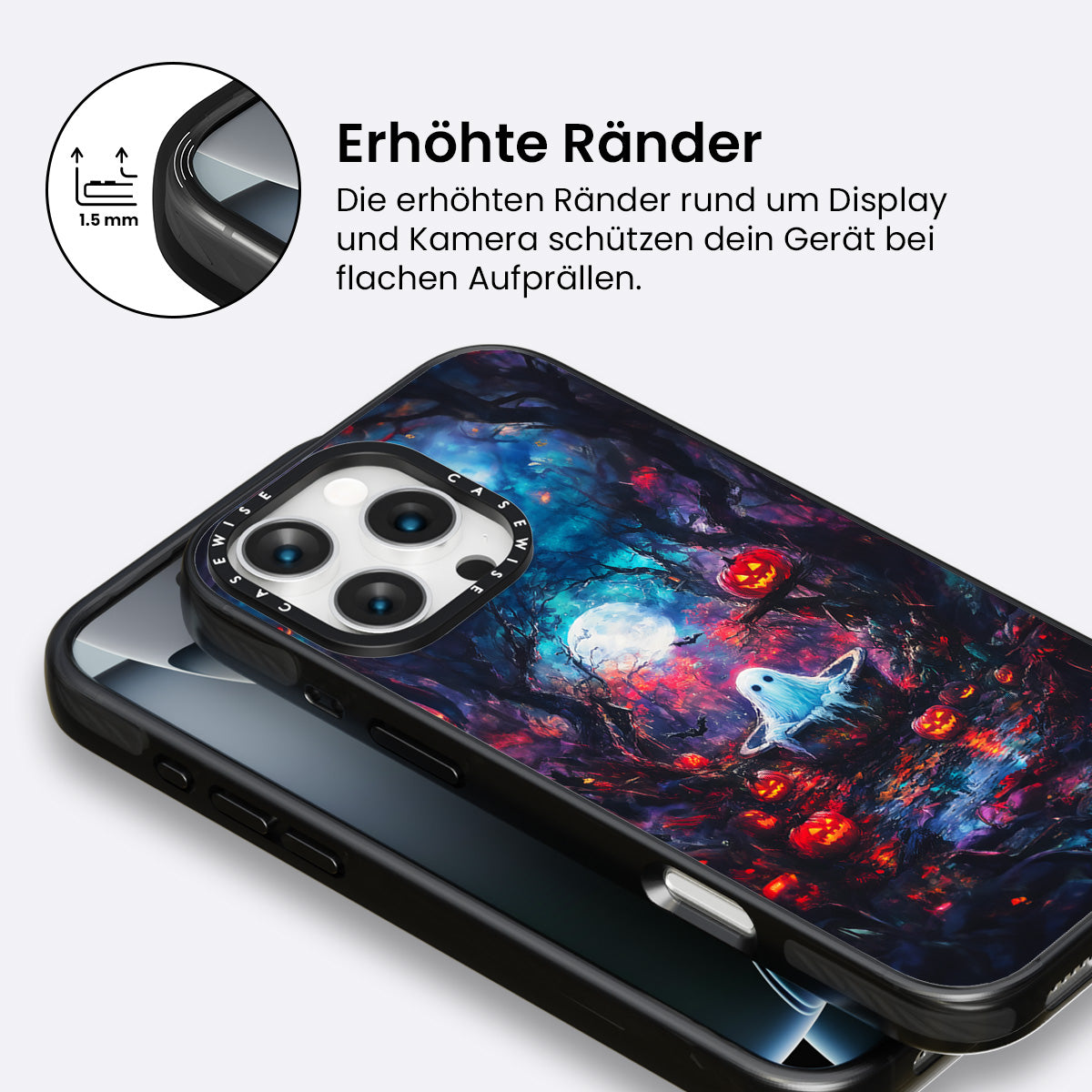 1.5 mm

Erhöhte Ränder

Die erhöhten Ränder rund um Display und Kamera schützen dein Gerät bei flachen Aufprällen.

CASEWISE CASEWISE