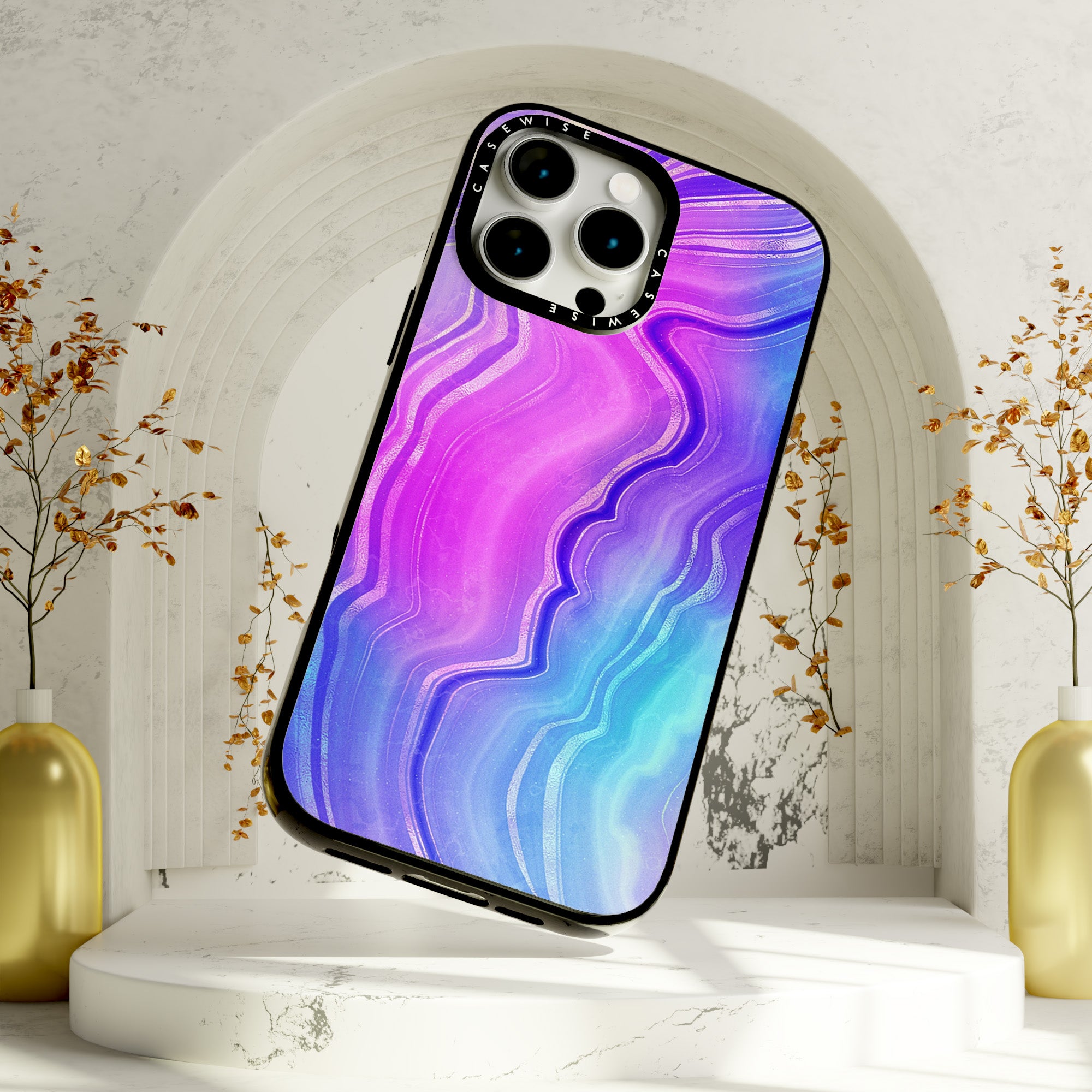 CASEWISE
CASEWISE