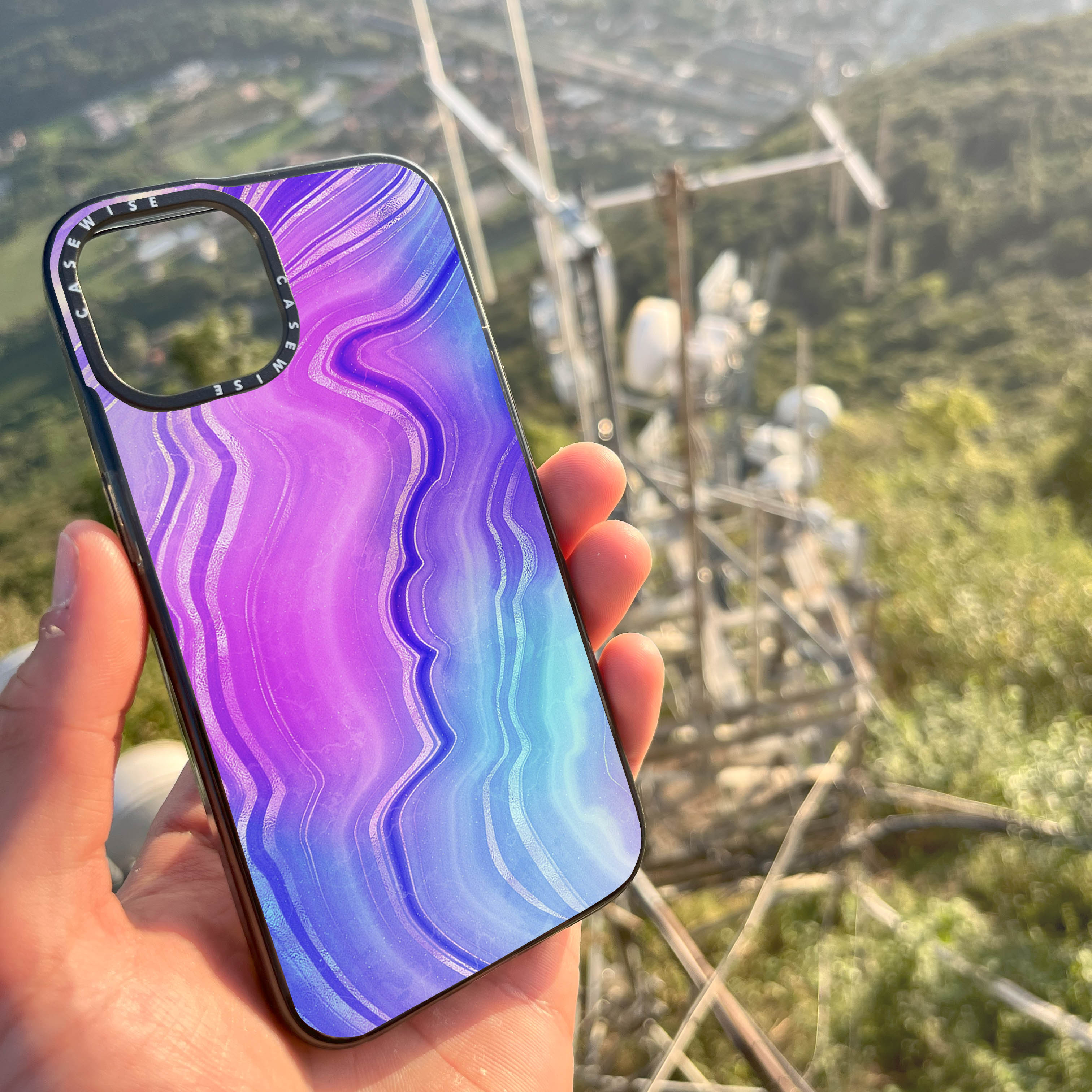 CASEWISE CASEWISE