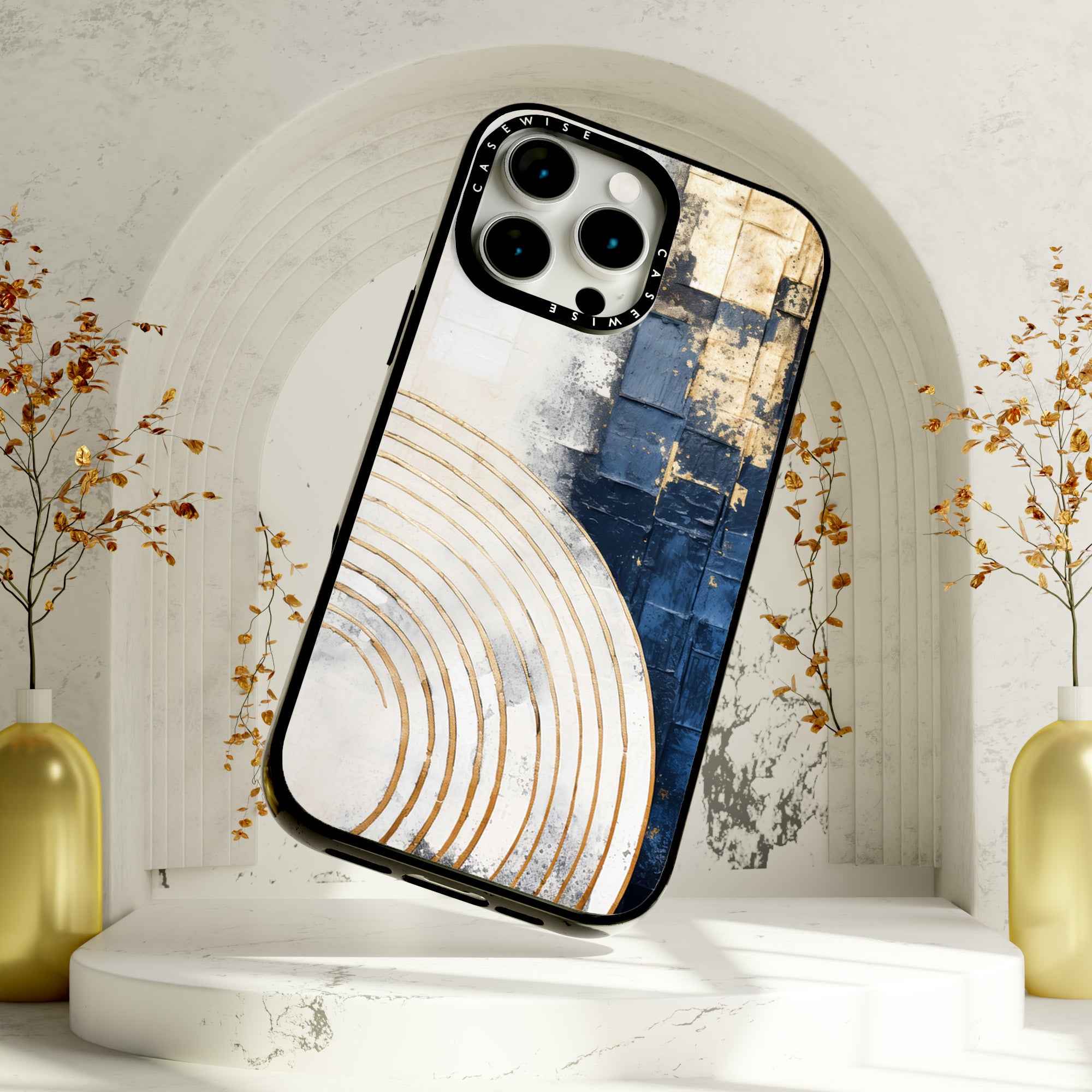 CASEWISE

CASEWISE