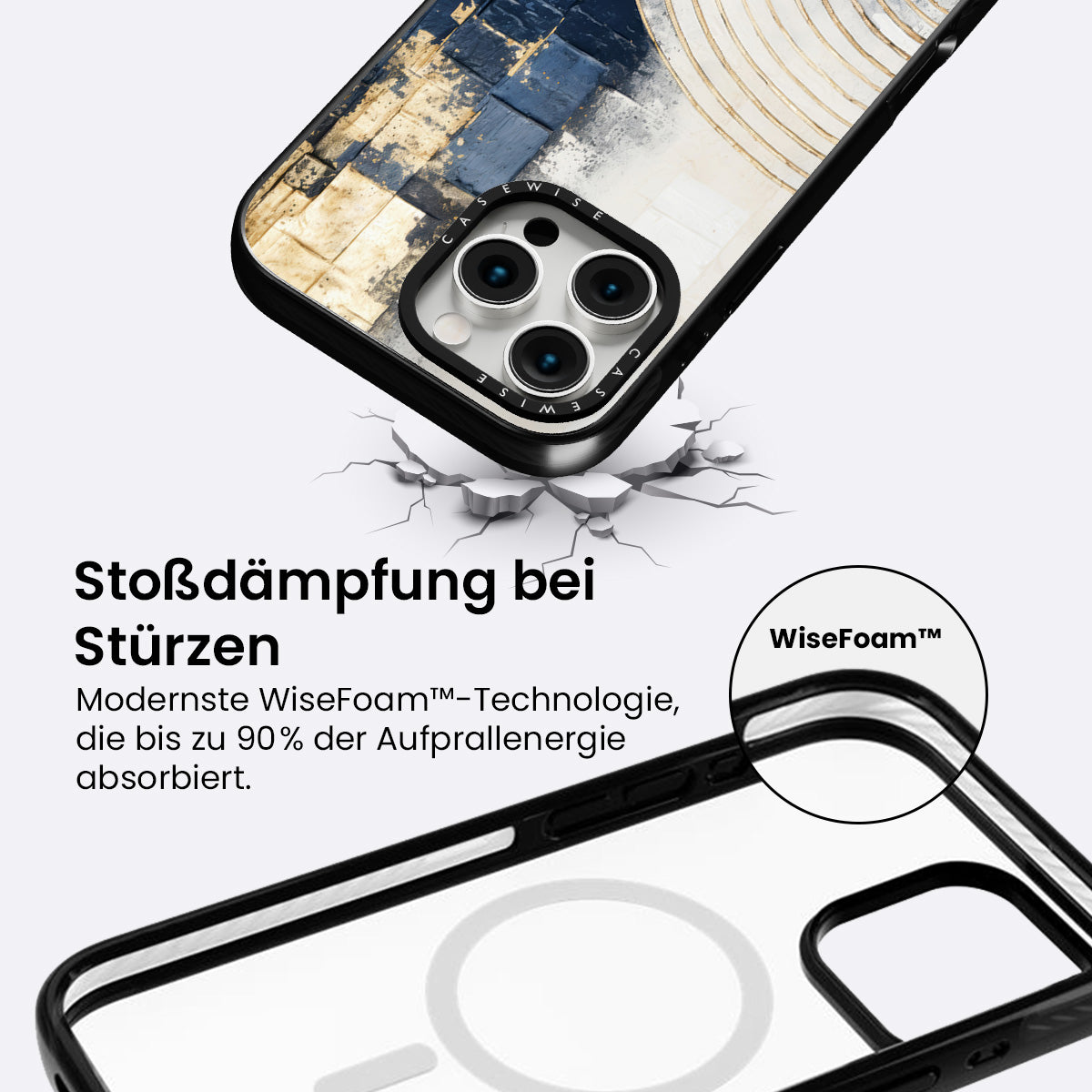 CASEWISE

CASEWISE

Stoßdämpfung bei Stürzen

Modernste WiseFoam™-Technologie, die bis zu 90% der Aufprallenergie absorbiert.

WiseFoam™