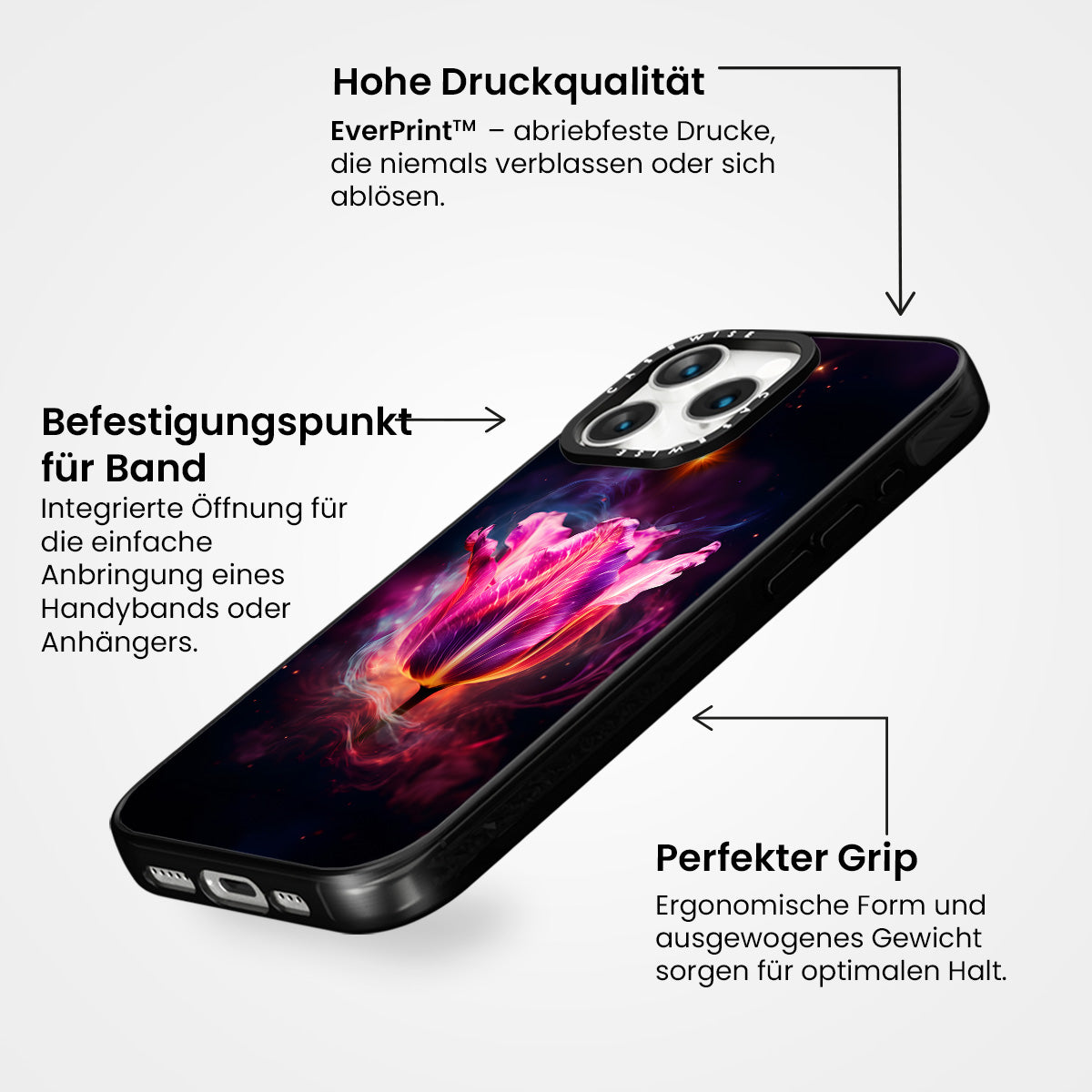 Hohe Druckqualität

EverPrint™ – abriebfeste Drucke, die niemals verblassen oder sich ablösen.

Befestigungspunkt für Band

Integrierte Öffnung für die einfache Anbringung eines Handybands oder Anhängers.

CASEWISE

CASEWISE

Perfekter Grip

Ergonomische Form und ausgewogenes Gewicht sorgen für optimalen Halt.