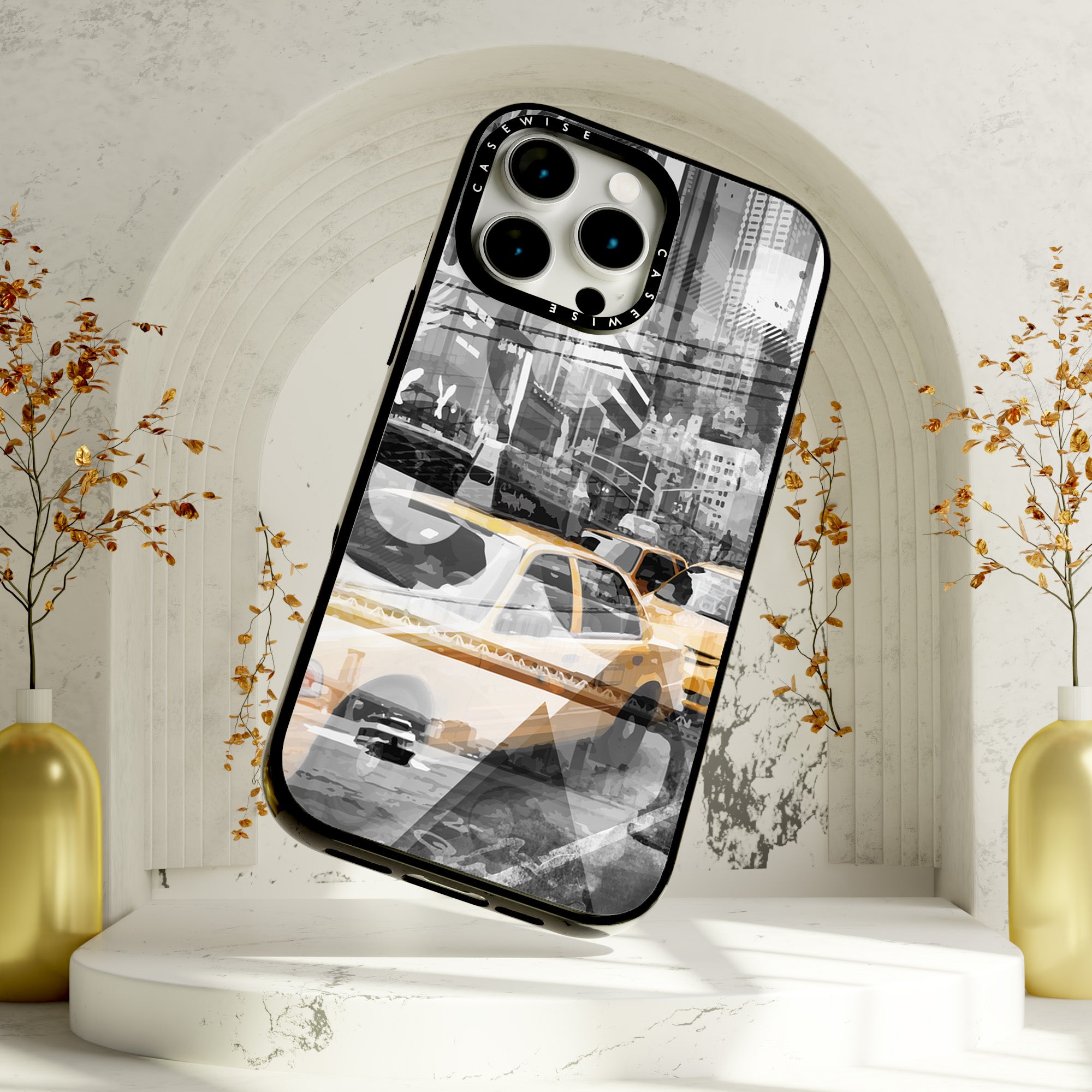 CASEWISE
CASEWISE