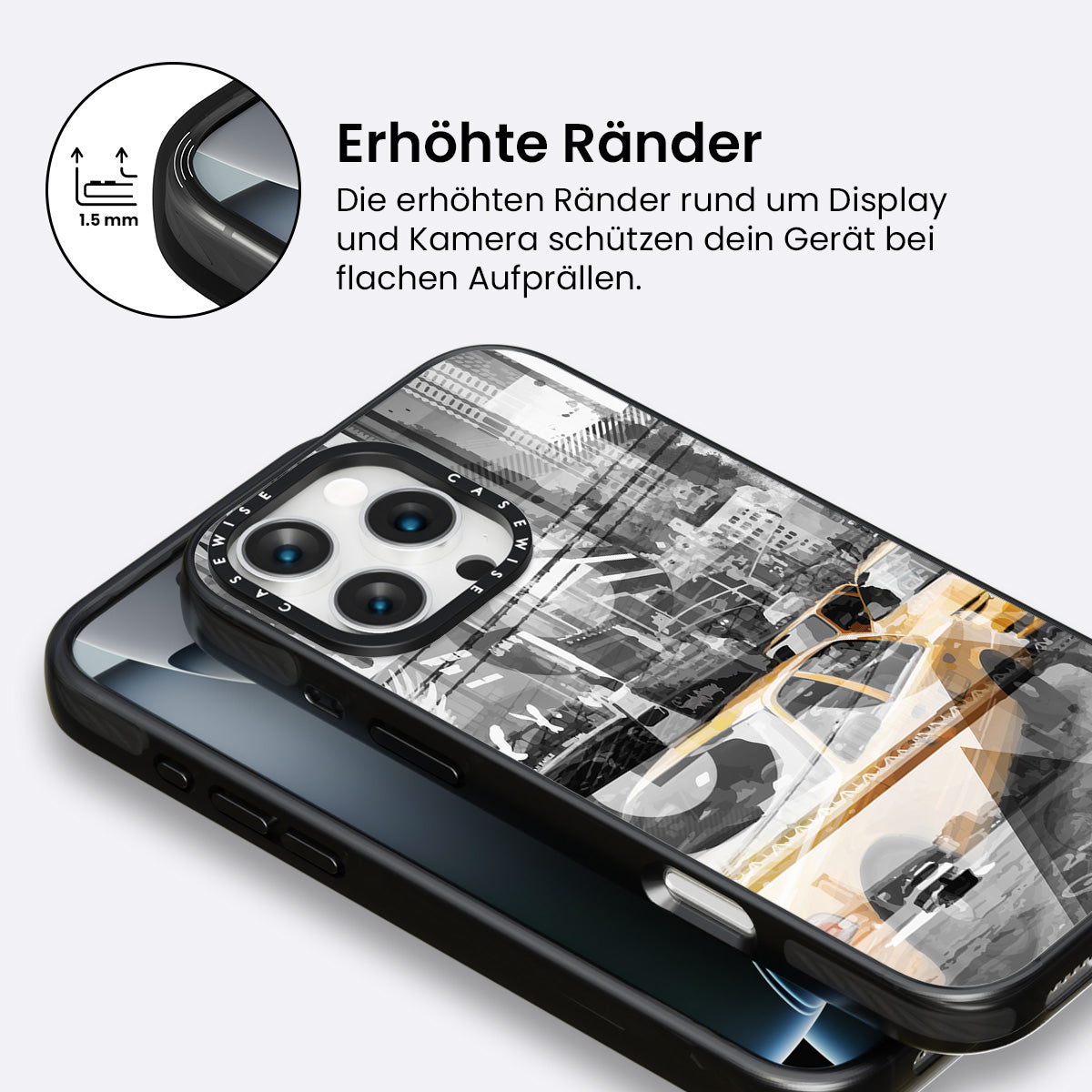 1.5 mm

Erhöhte Ränder

Die erhöhten Ränder rund um Display und Kamera schützen dein Gerät bei flachen Aufprällen.

CASEWISE CASEWISE