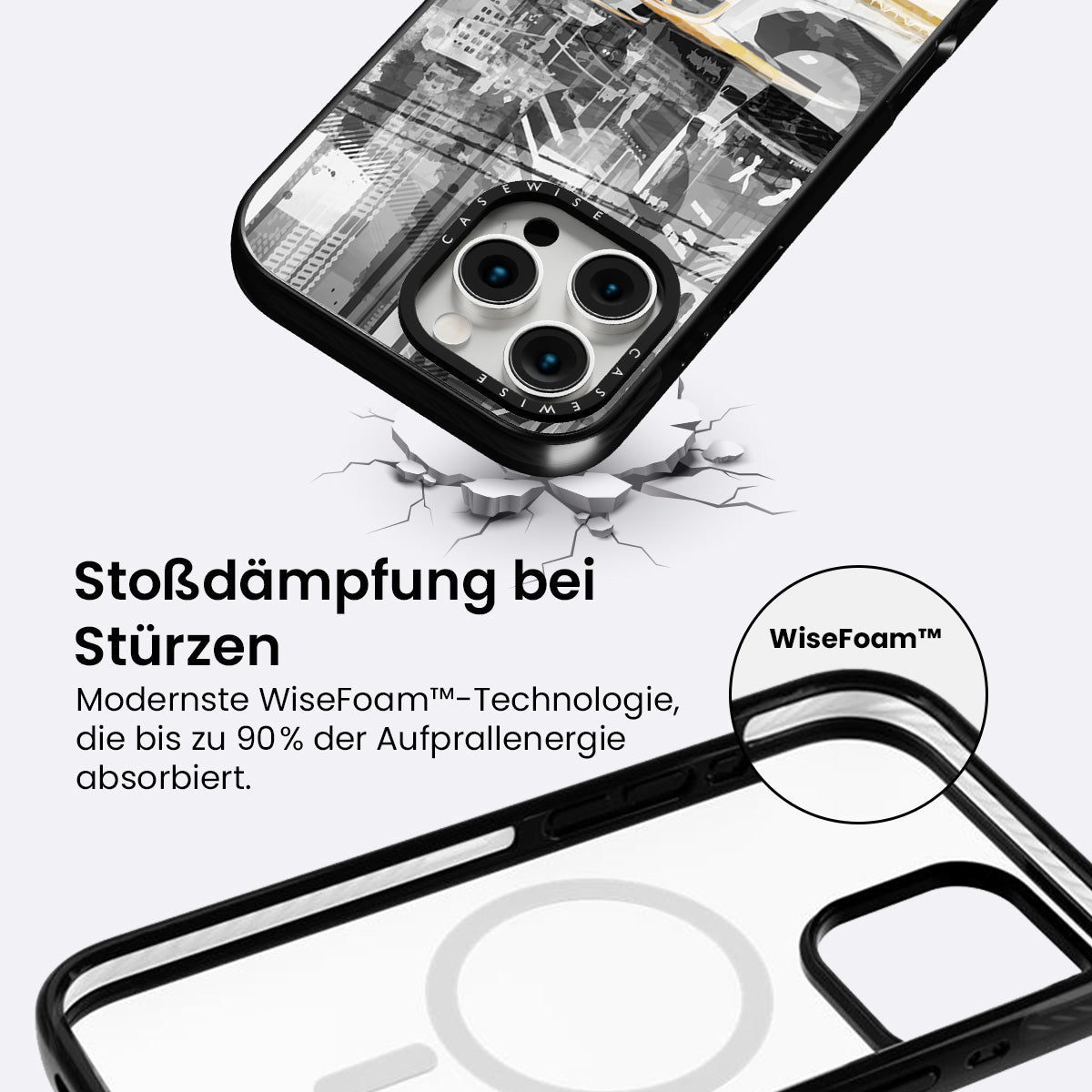 CASEWISE

CASEWISE

Stoßdämpfung bei Stürzen

Modernste WiseFoam™-Technologie, die bis zu 90% der Aufprallenergie absorbiert.

WiseFoam™