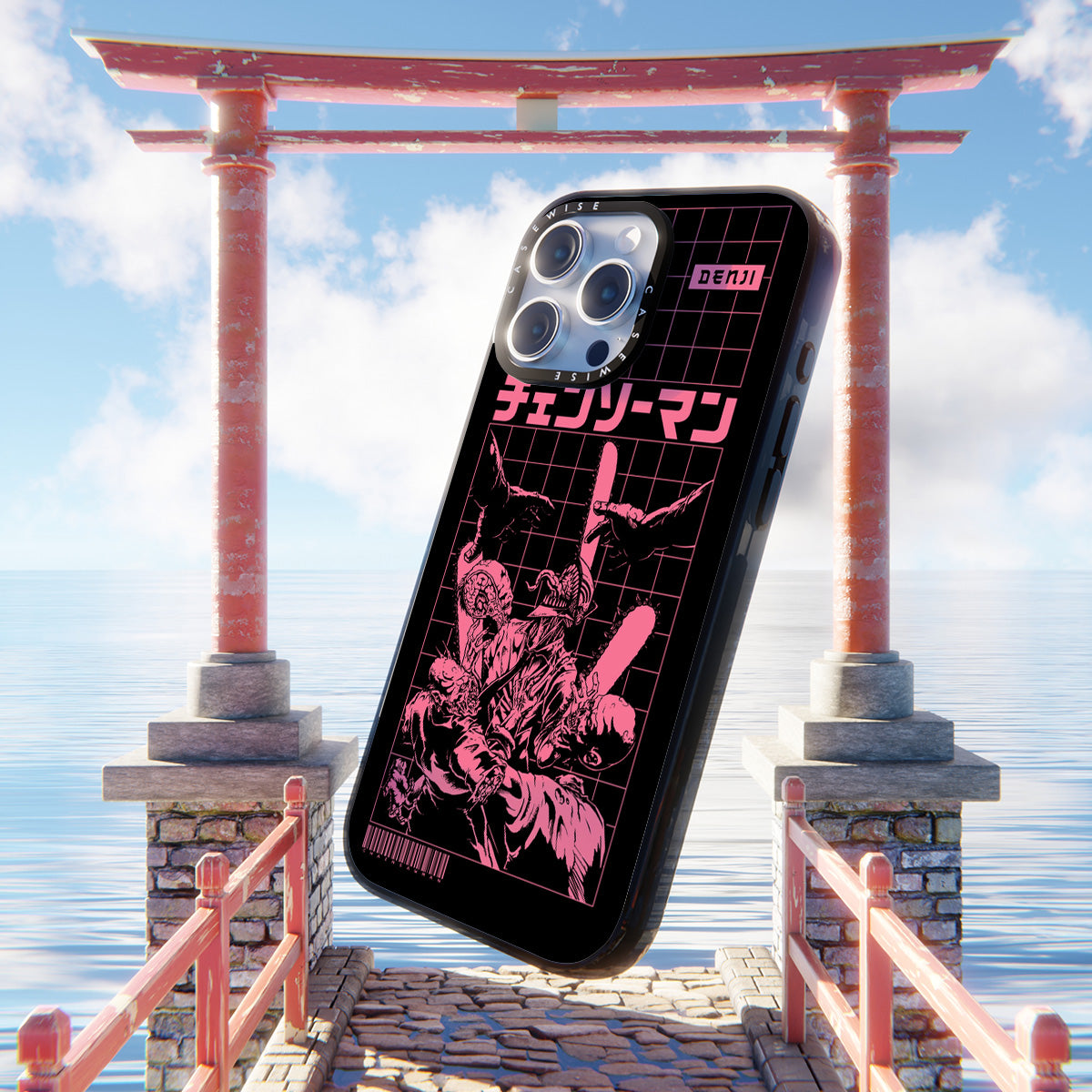 CASEWISE CASEWISE

DENJI

チェンソーマン