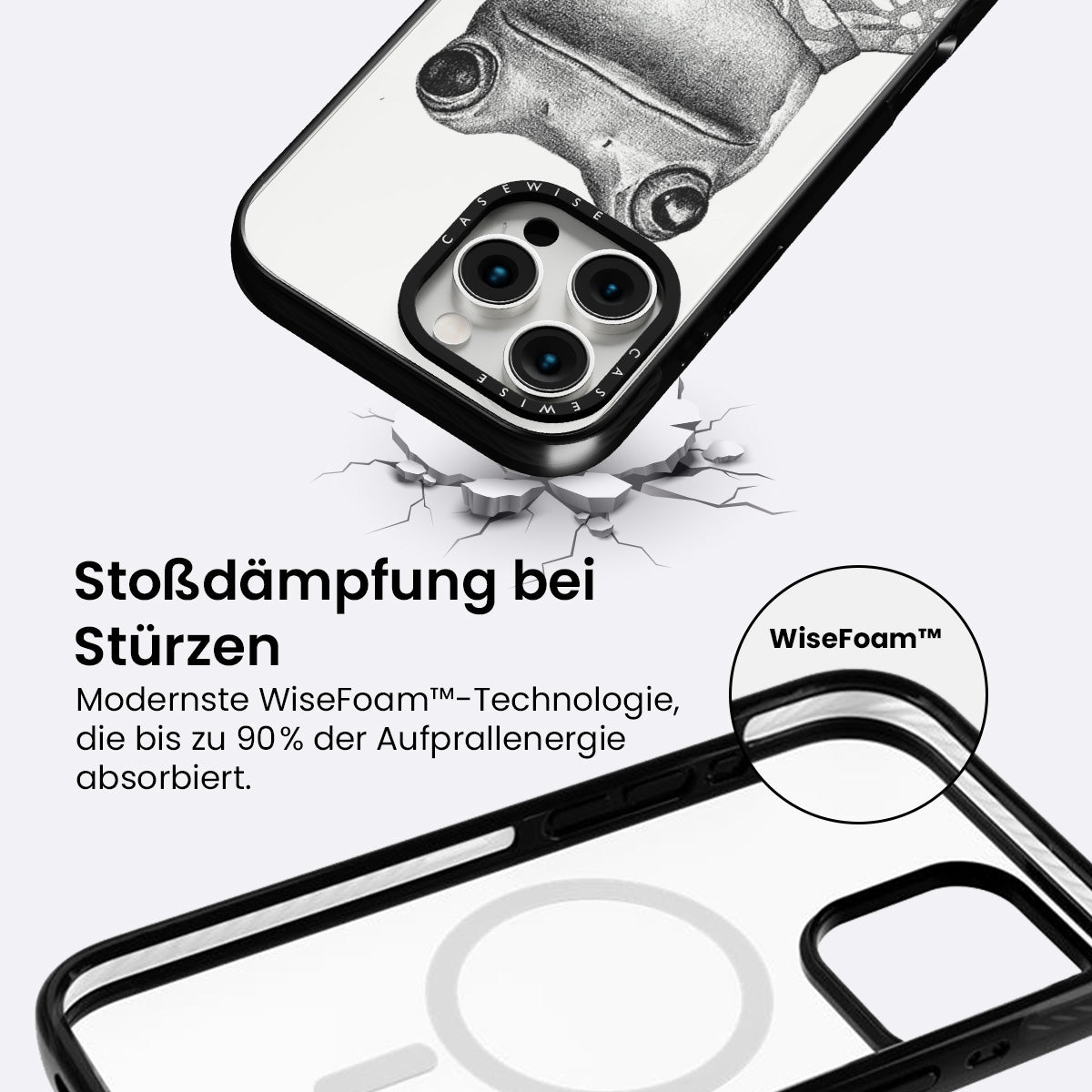 CASEWISE CASEWISE

Stoßdämpfung bei Stürzen

Modernste WiseFoam™-Technologie, die bis zu 90% der Aufprallenergie absorbiert.

WiseFoam™