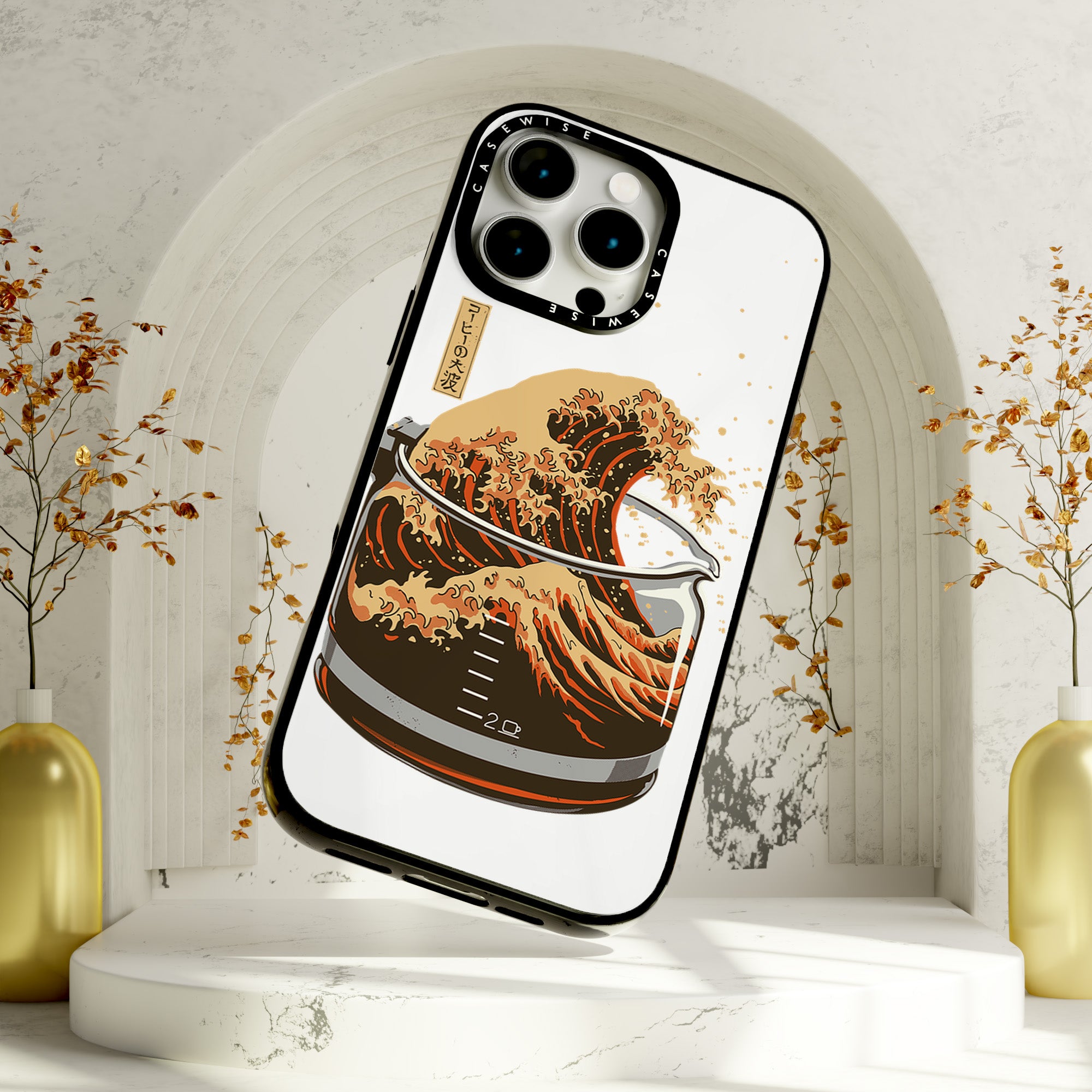 CASEWISE
CASEWISE
コーヒーの大波
2