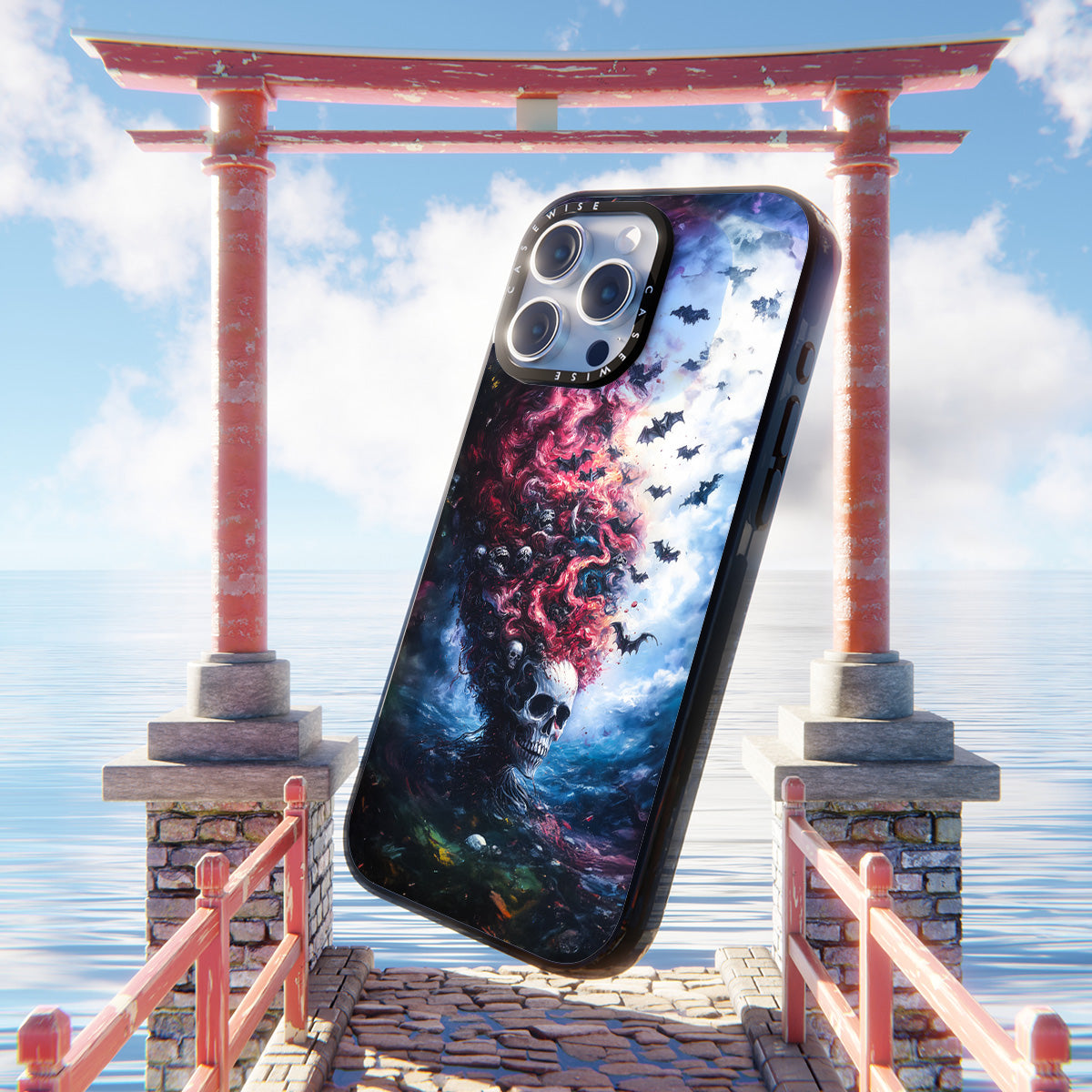 CASEWISE CASEWISE