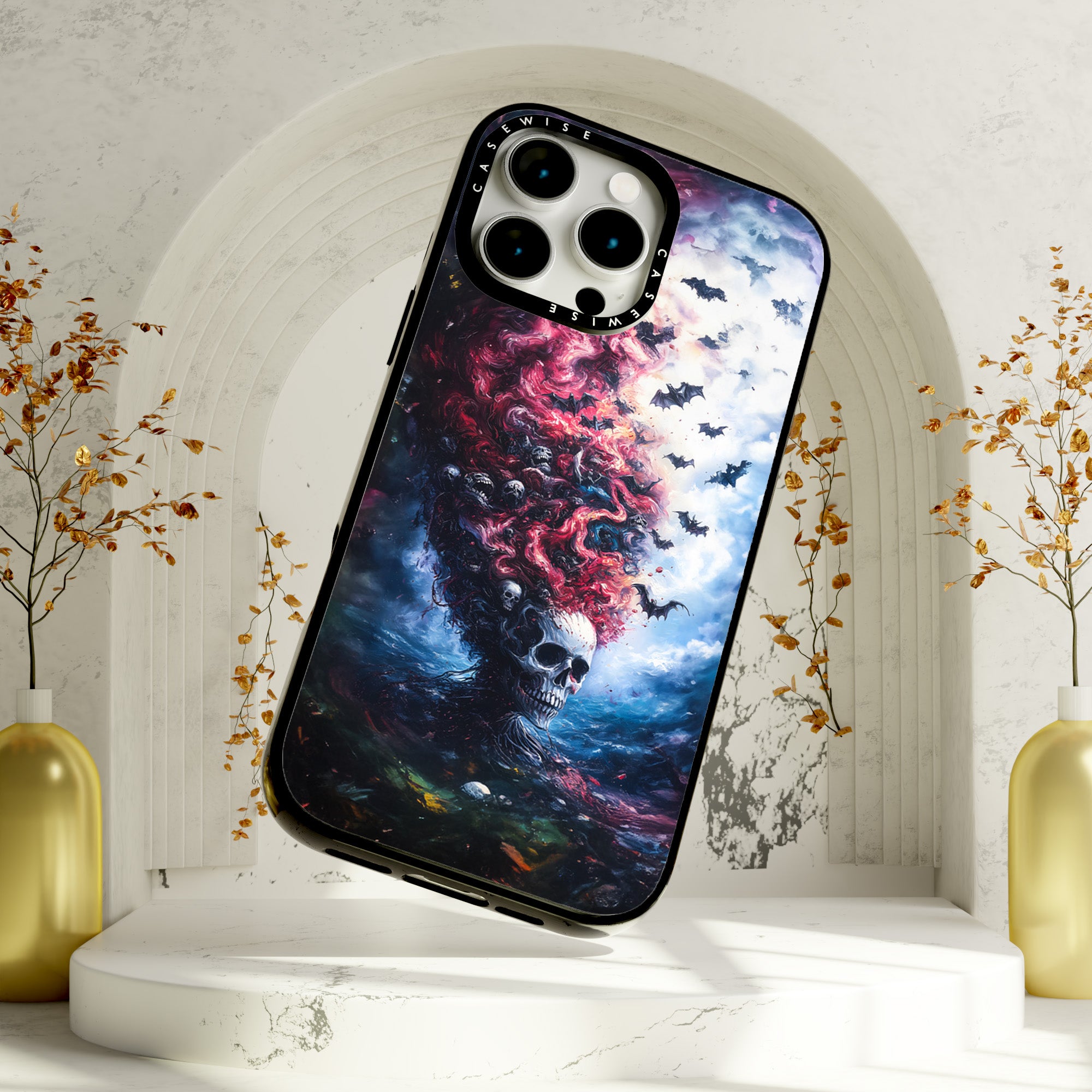 CASEWISE
CASEWISE