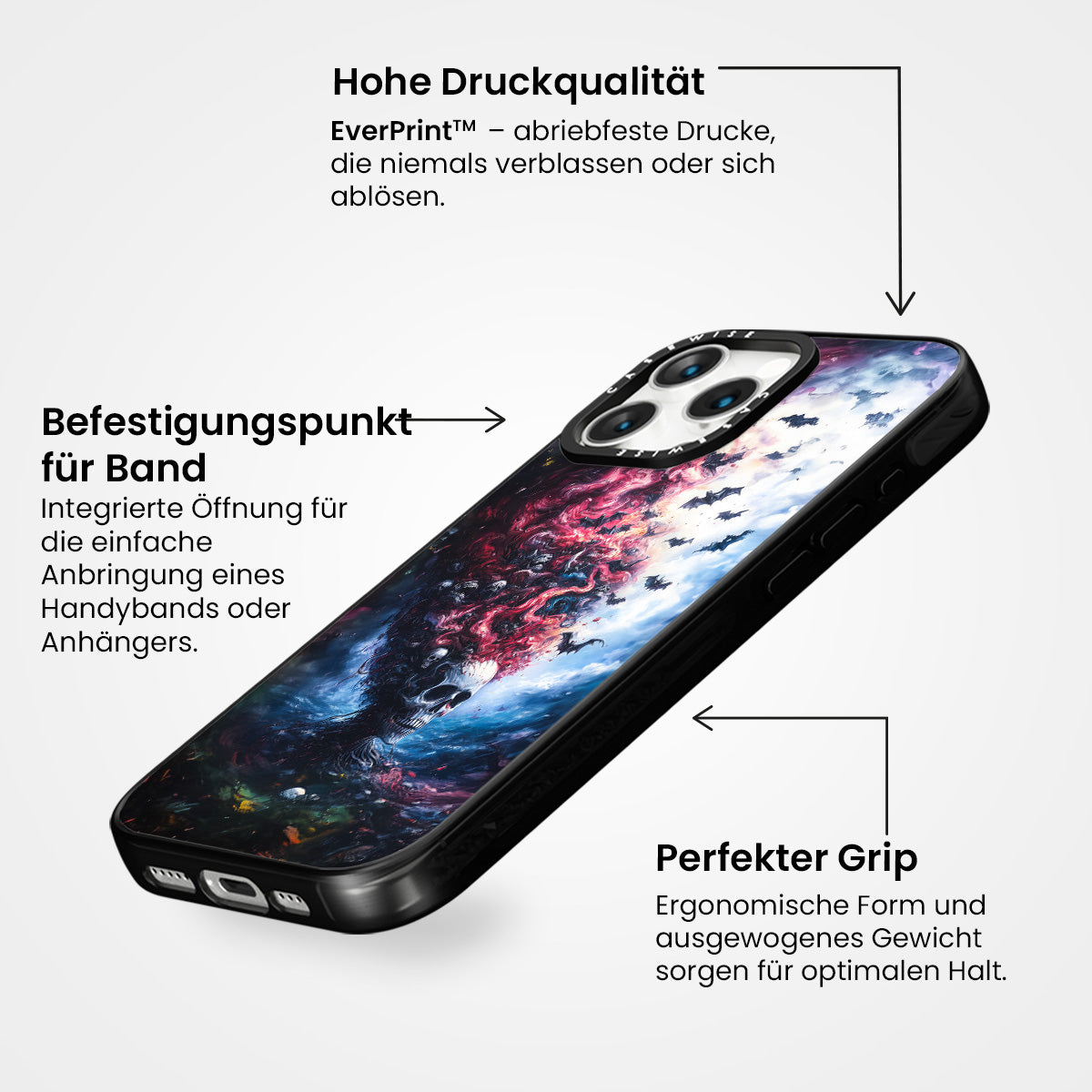 Hohe Druckqualität

EverPrint™ – abriebfeste Drucke, die niemals verblassen oder sich ablösen.

Befestigungspunkt für Band

Integrierte Öffnung für die einfache Anbringung eines Handybands oder Anhängers.

CASEWISE

CASEWISE

Perfekter Grip

Ergonomische Form und ausgewogenes Gewicht sorgen für optimalen Halt.