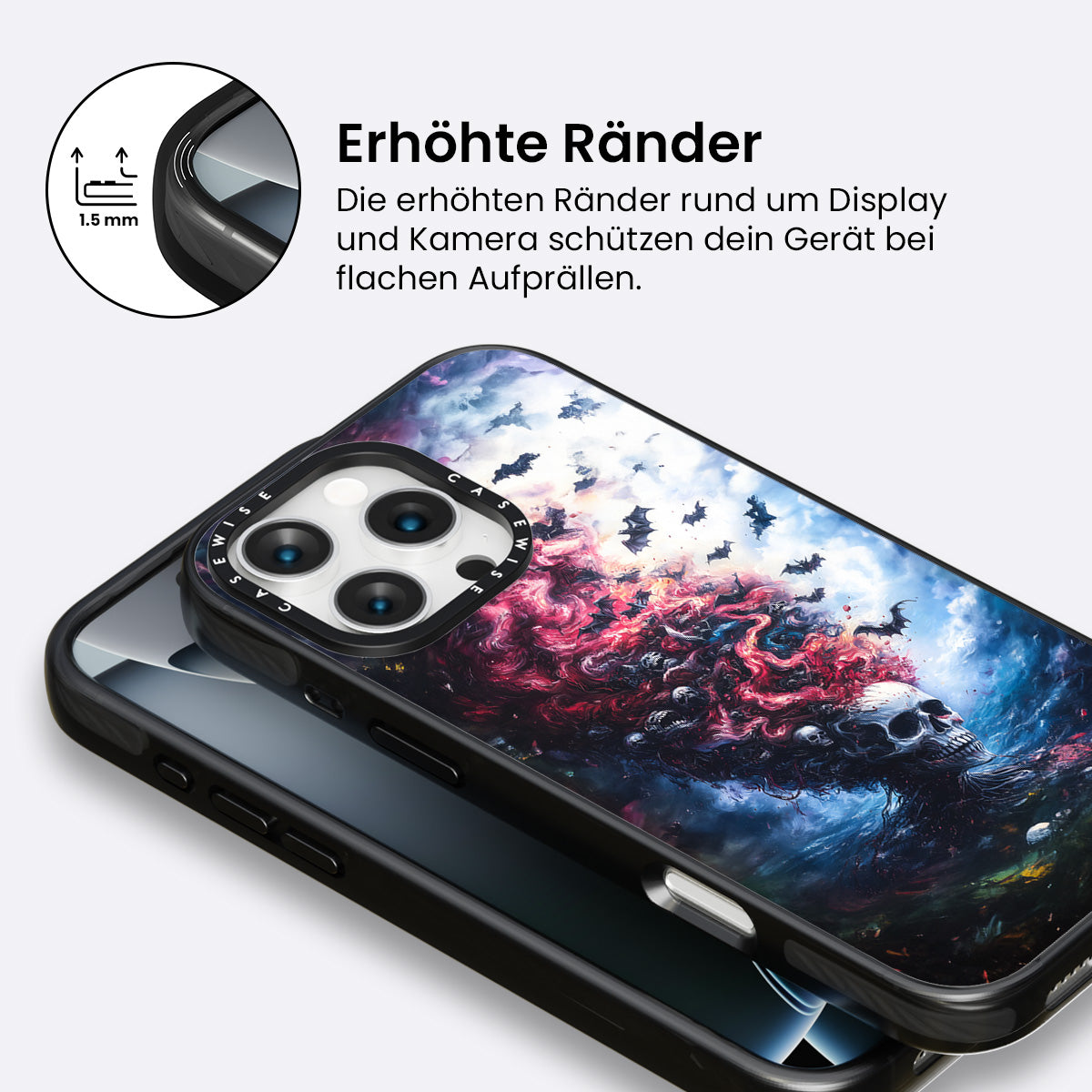 1.5 mm

Erhöhte Ränder

Die erhöhten Ränder rund um Display und Kamera schützen dein Gerät bei flachen Aufprällen.

CASEWISE CASEWISE