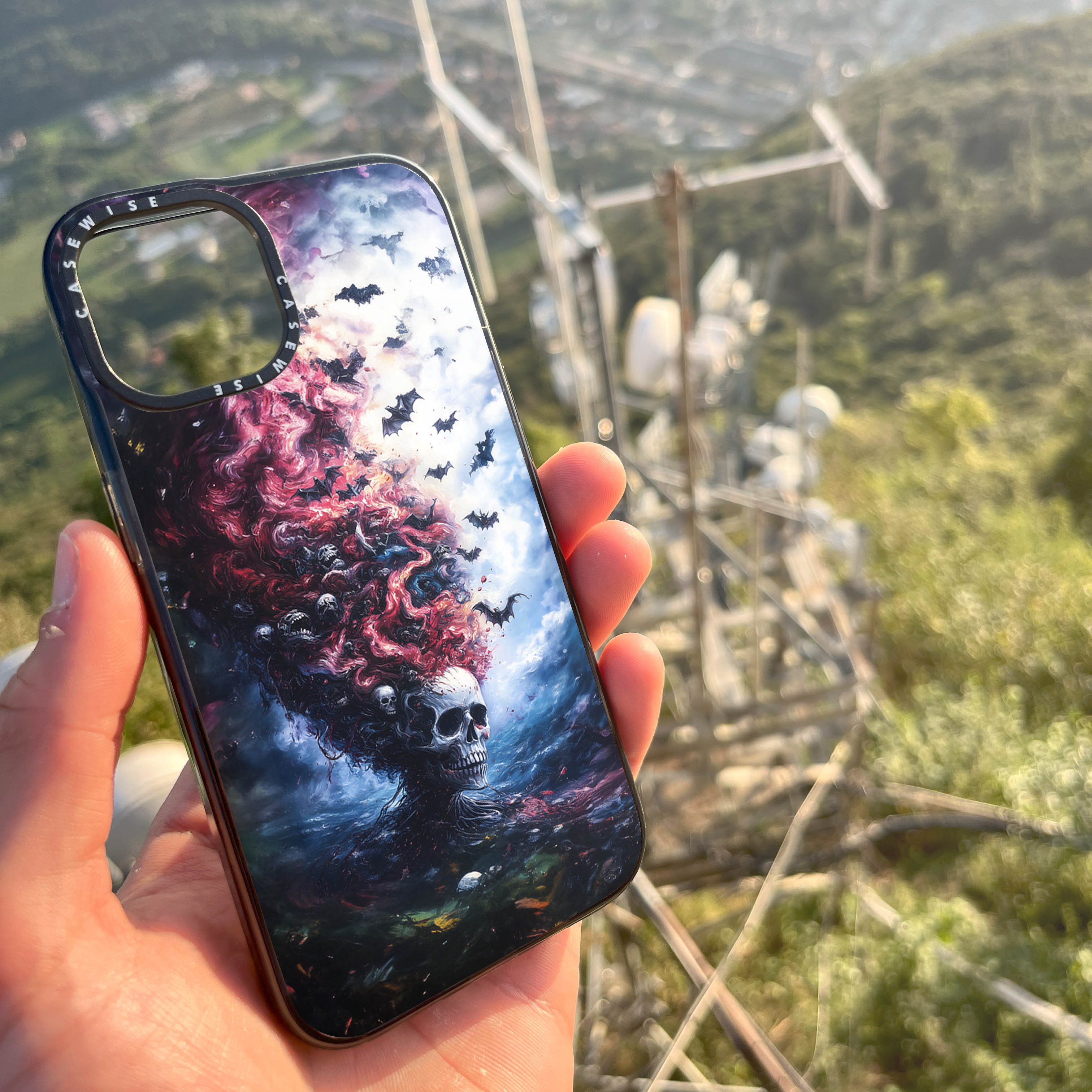 CASEWISE CASEWISE