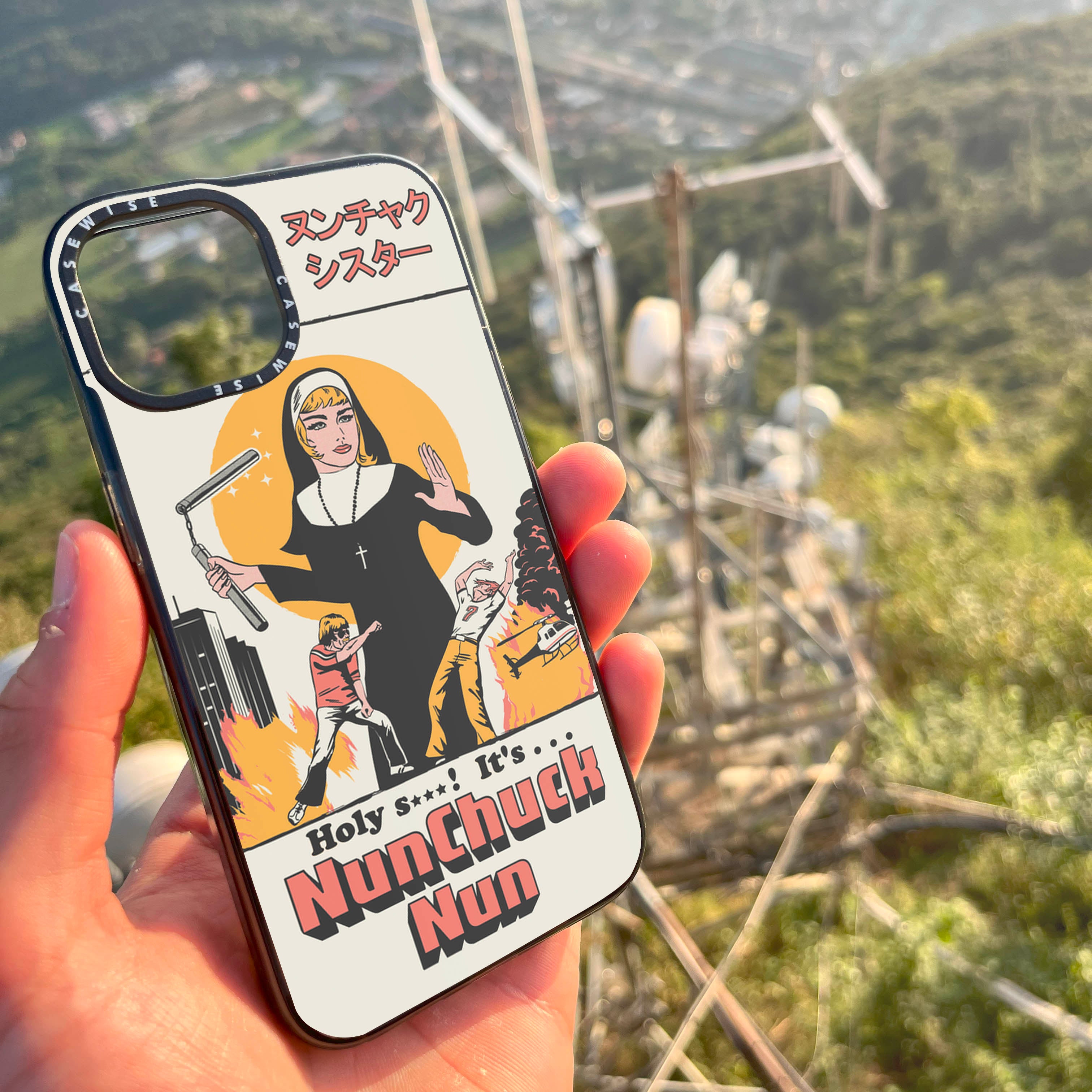 CASEWISE CASEWISE

ヌンチャク
シスター

7

Holy S★★★! It's . . .
NunChuck
Nun