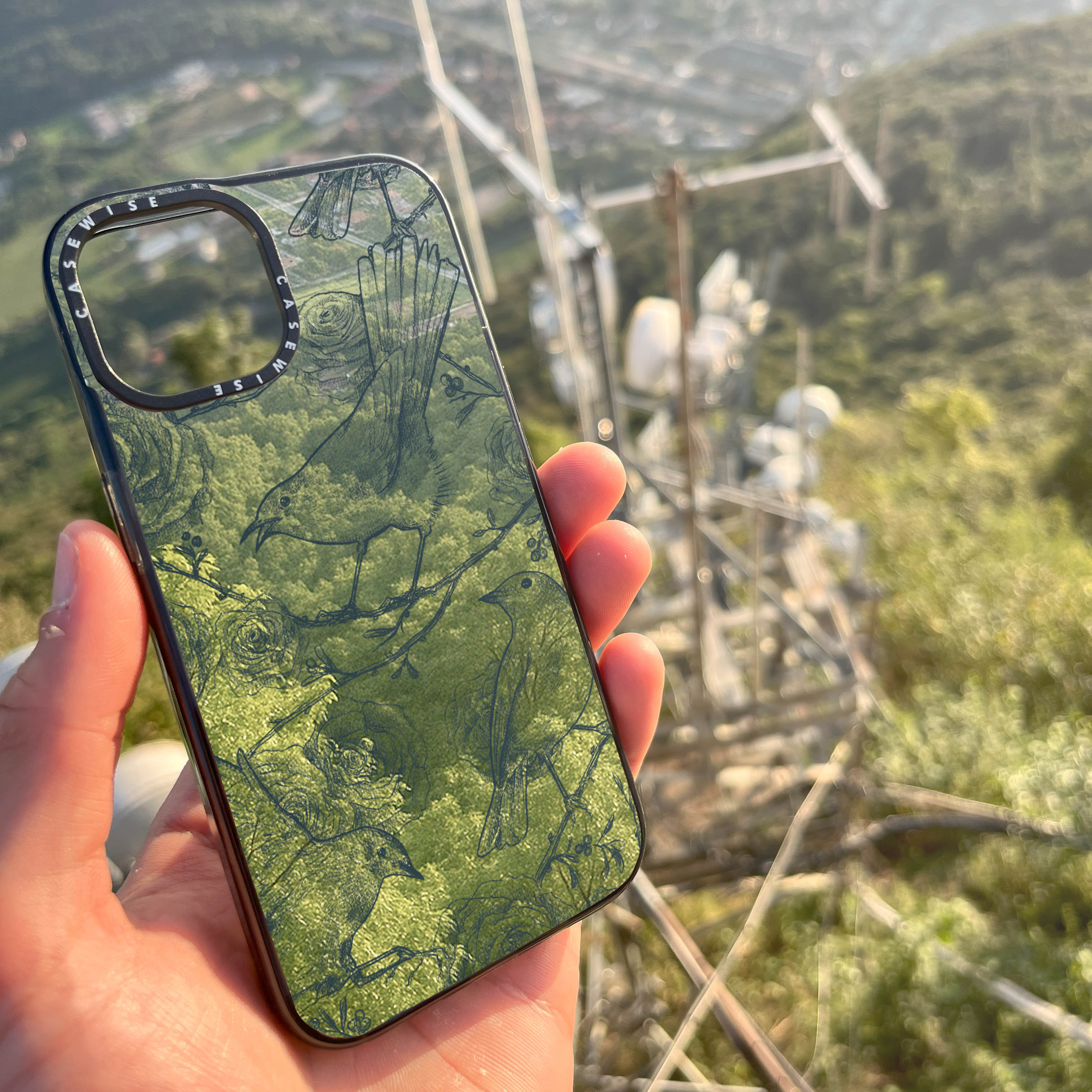 CASEWISE CASEWISE