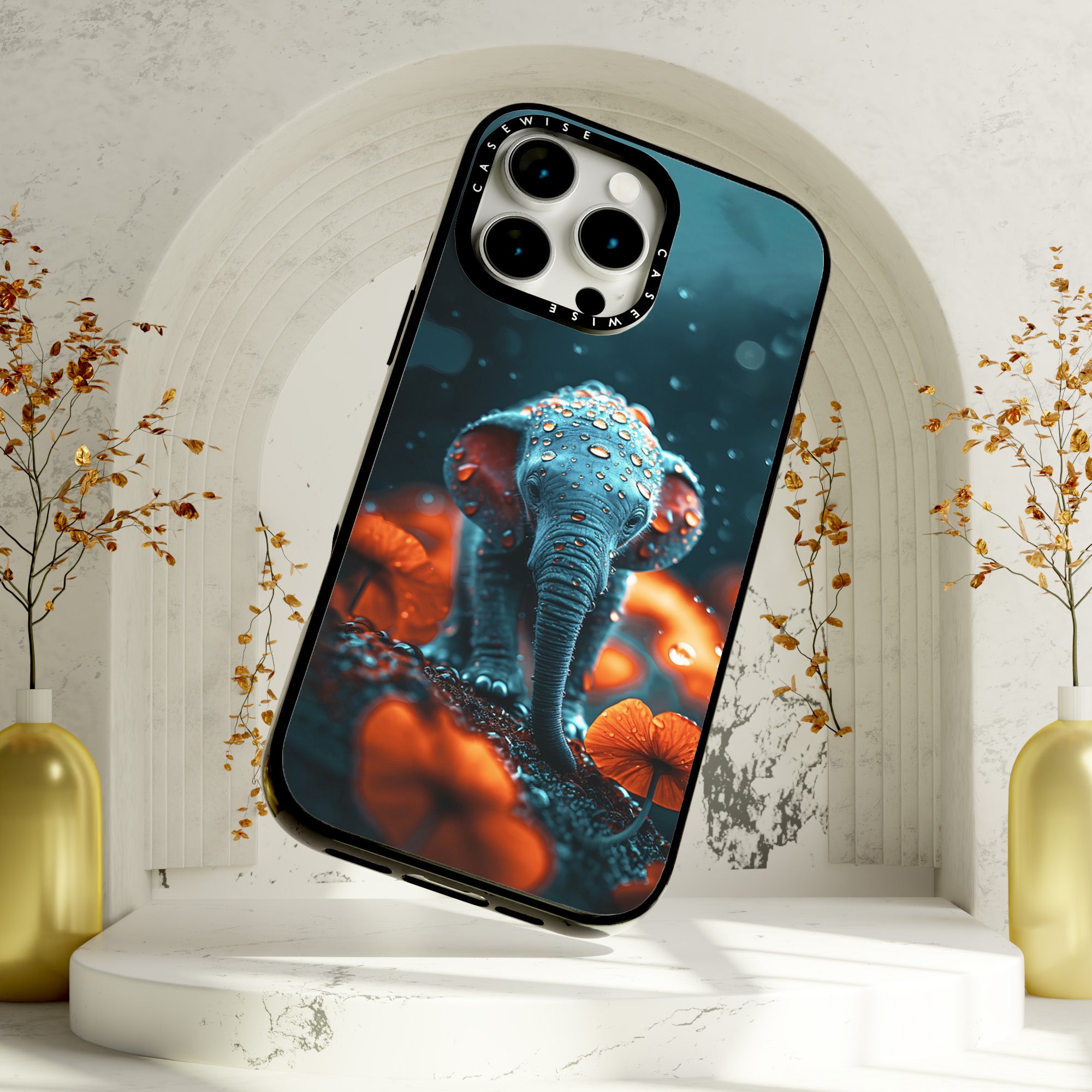 CASEWISE
CASEWISE