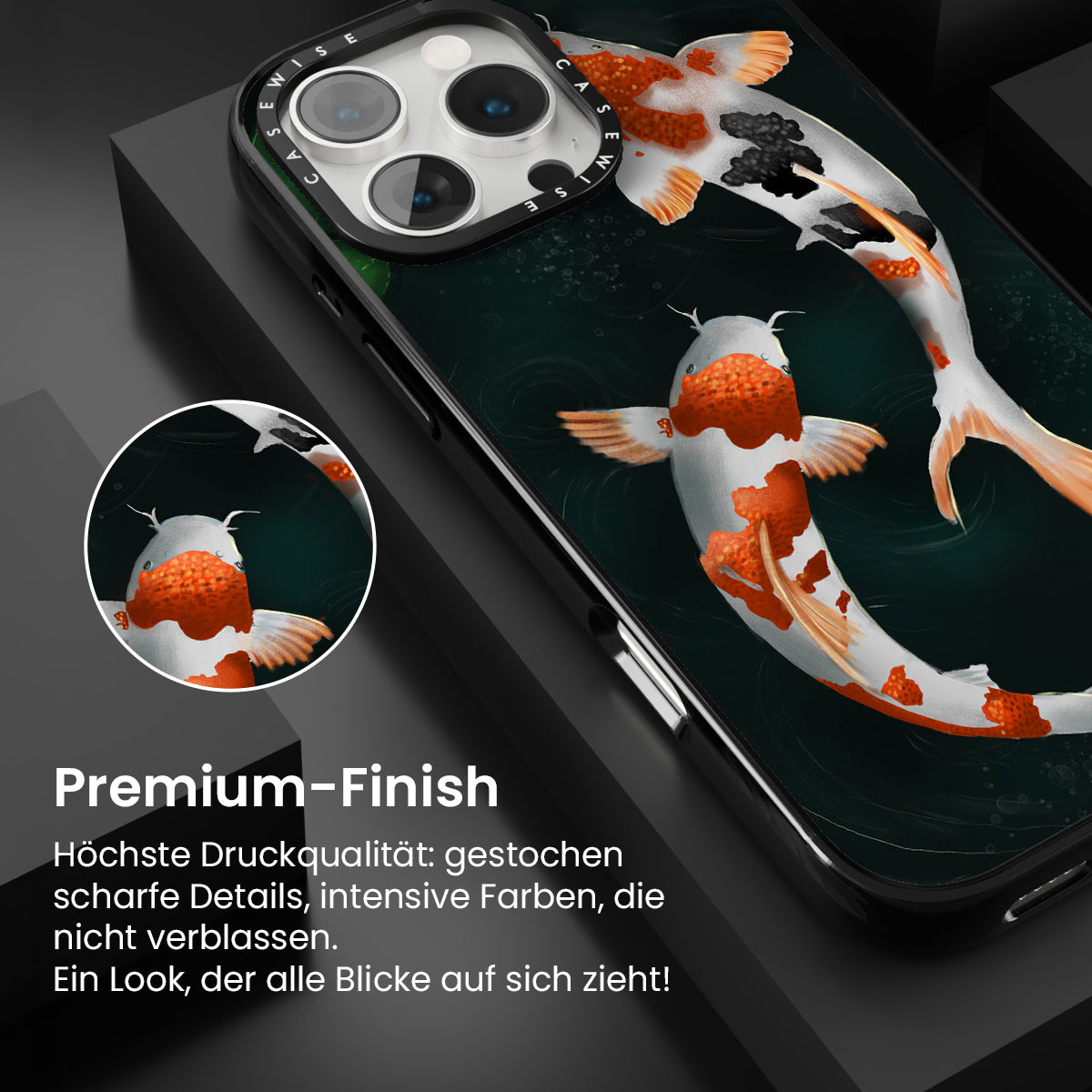 CASEWISE CASEWISE

Premium-Finish

Höchste Druckqualität: gestochen scharfe Details, intensive Farben, die nicht verblassen.
Ein Look, der alle Blicke auf sich zieht!