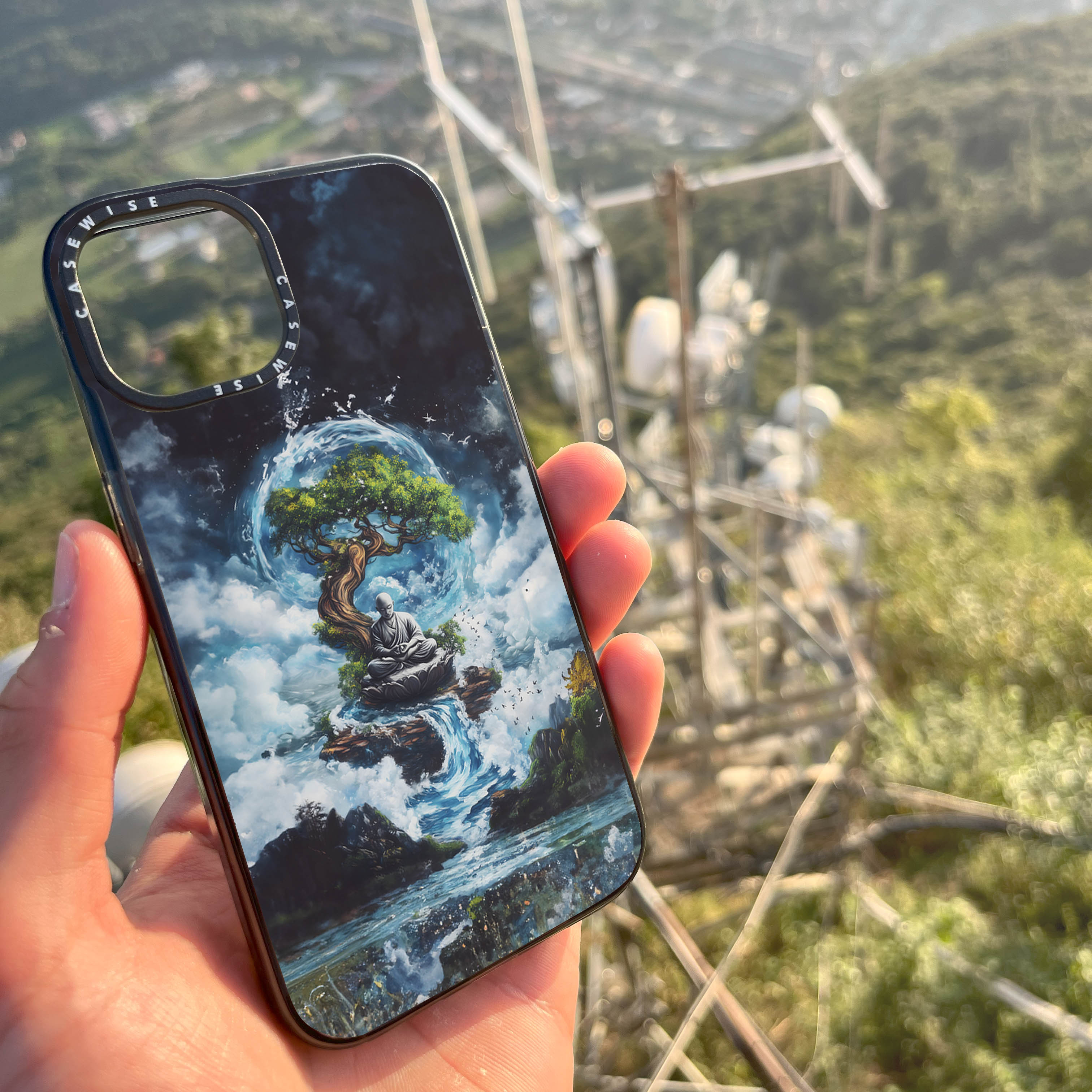 CASEWISE CASEWISE