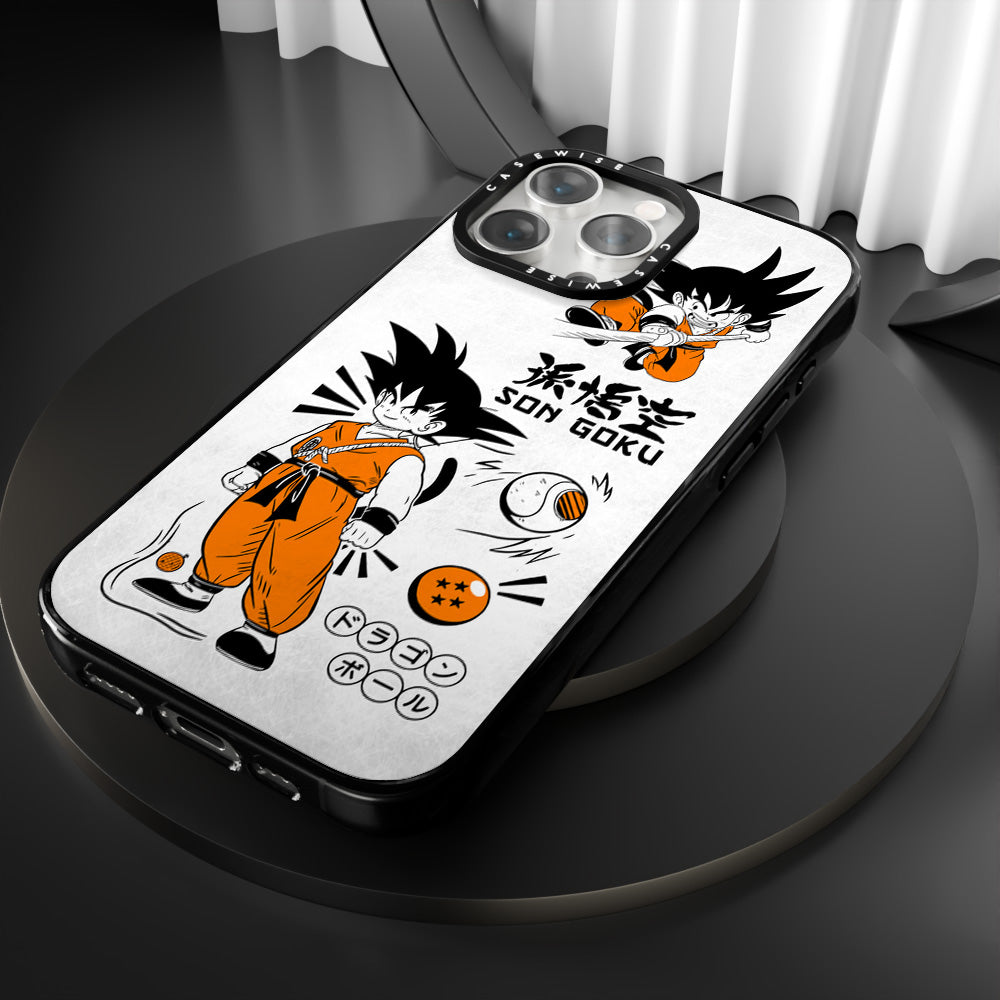 CASEWISE CASEWISE

孫悟空
SON GOKU

ドラゴン
ボール