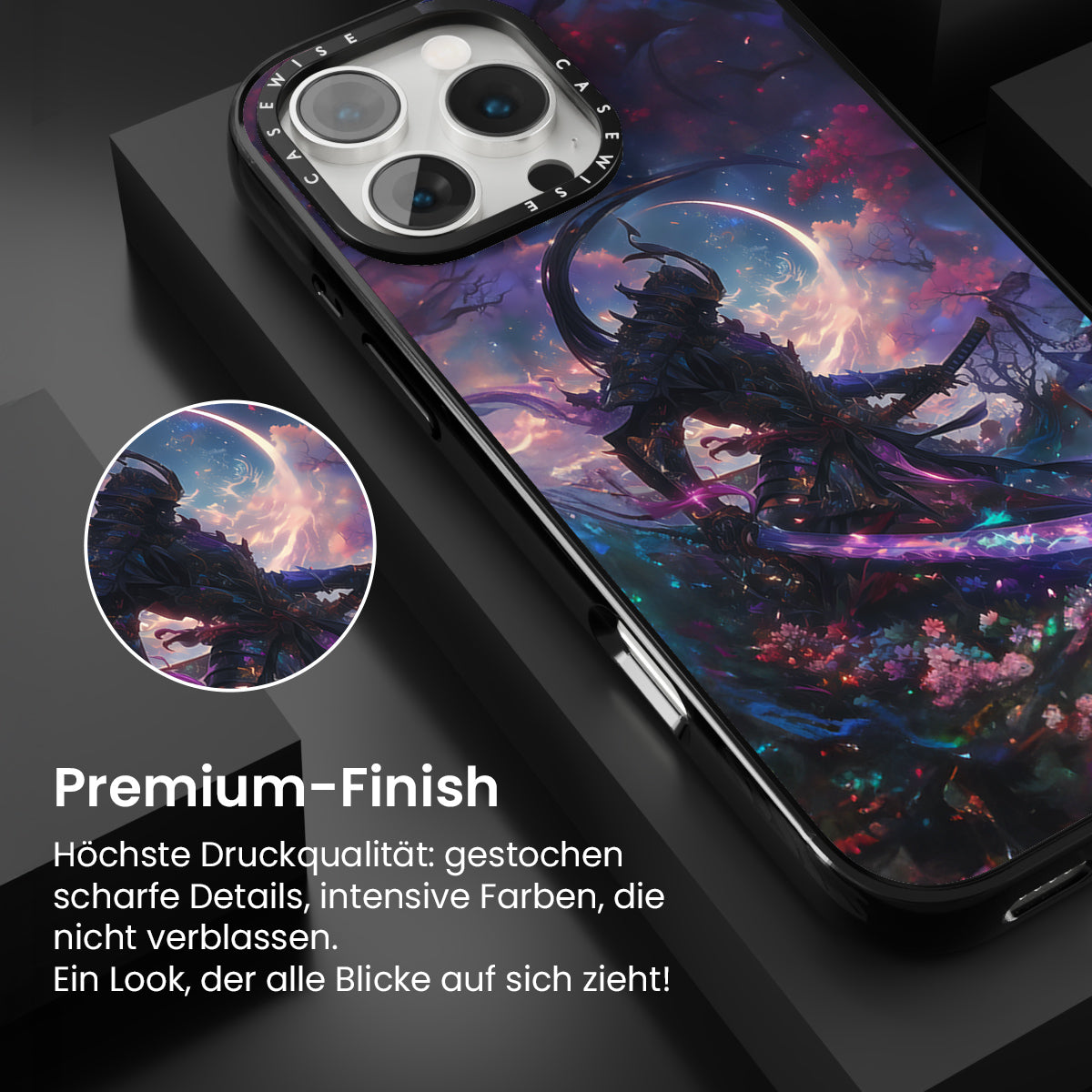 CASEWISE CASEWISE

Premium-Finish

Höchste Druckqualität: gestochen scharfe Details, intensive Farben, die nicht verblassen.
Ein Look, der alle Blicke auf sich zieht!