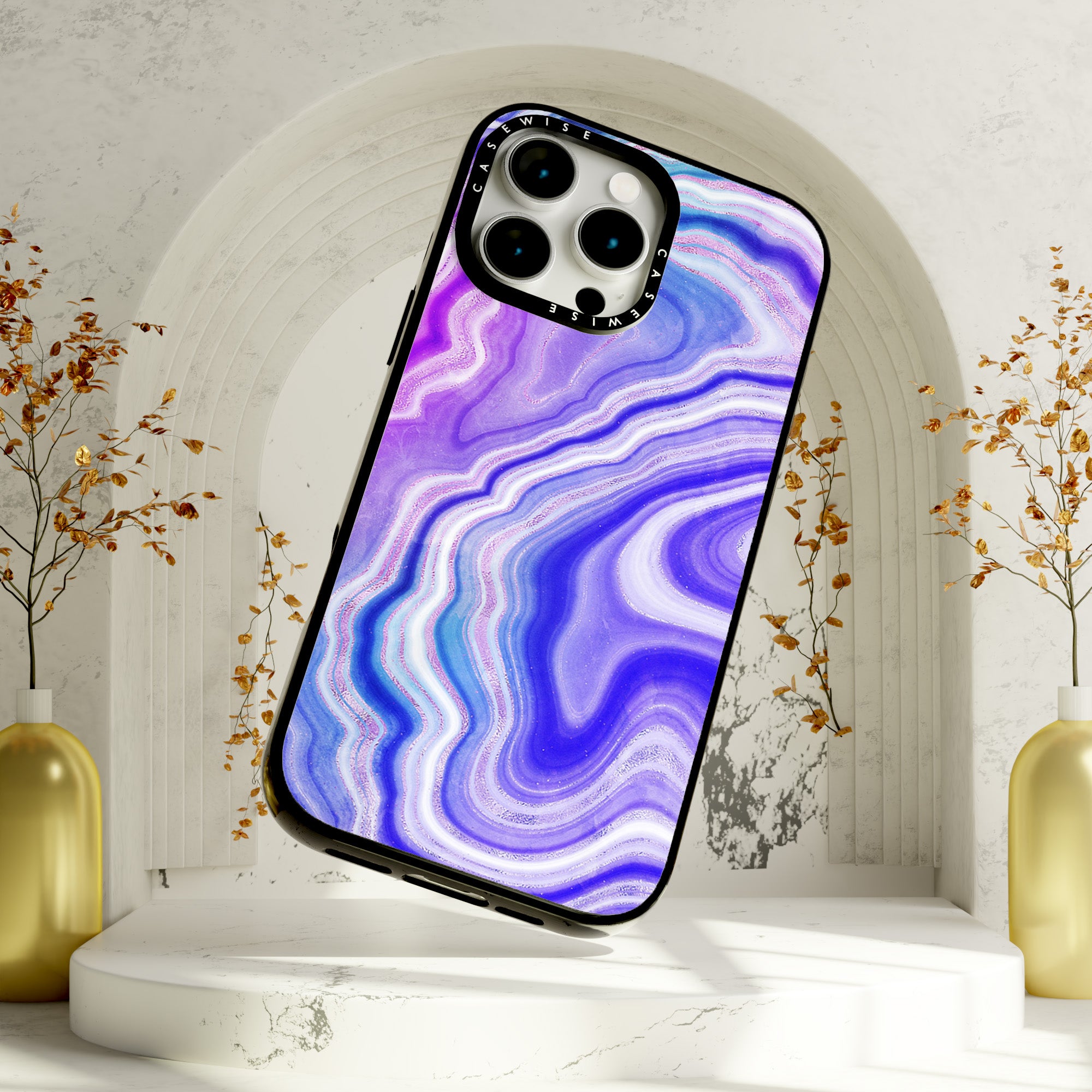 CASEWISE CASEWISE