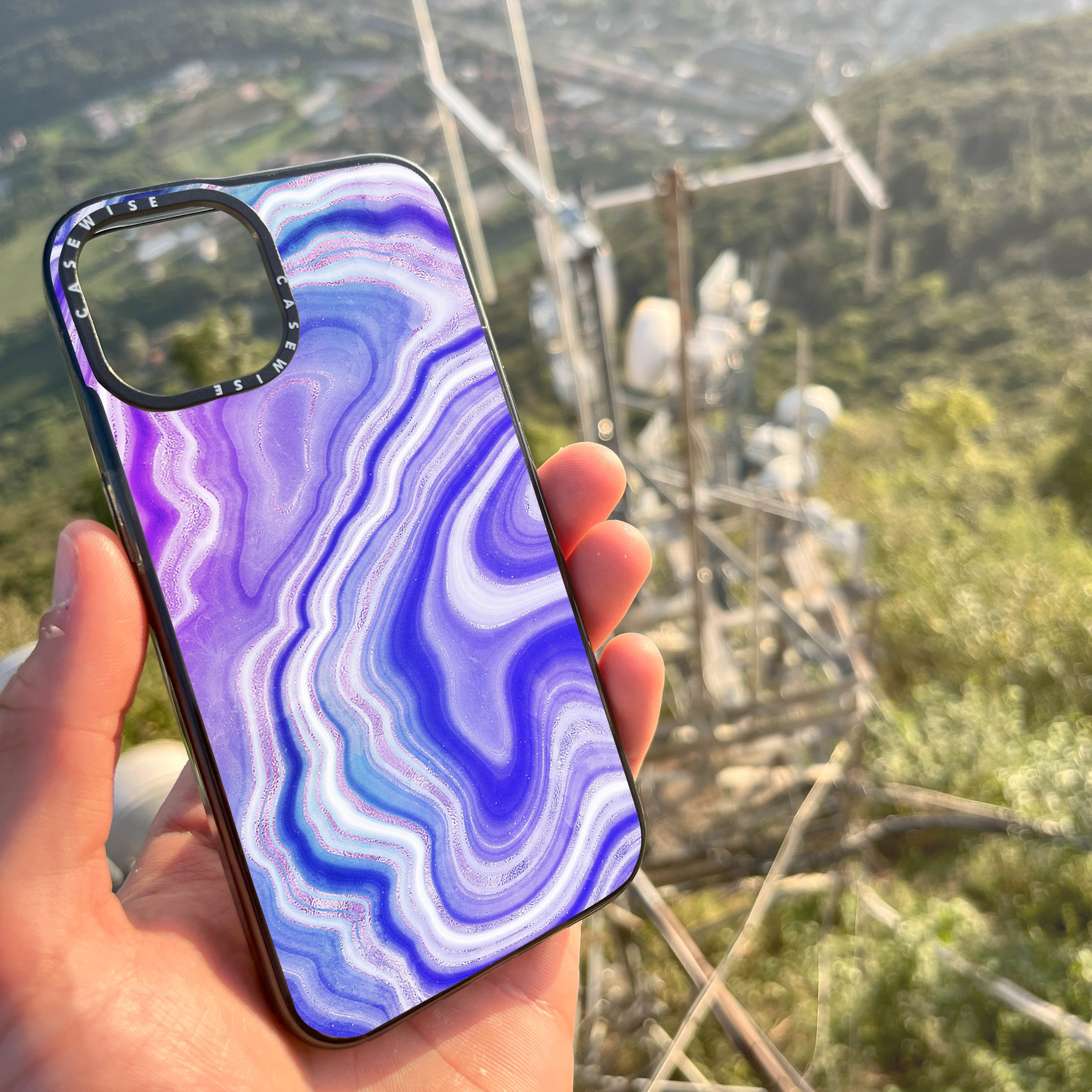 CASEWISE CASEWISE