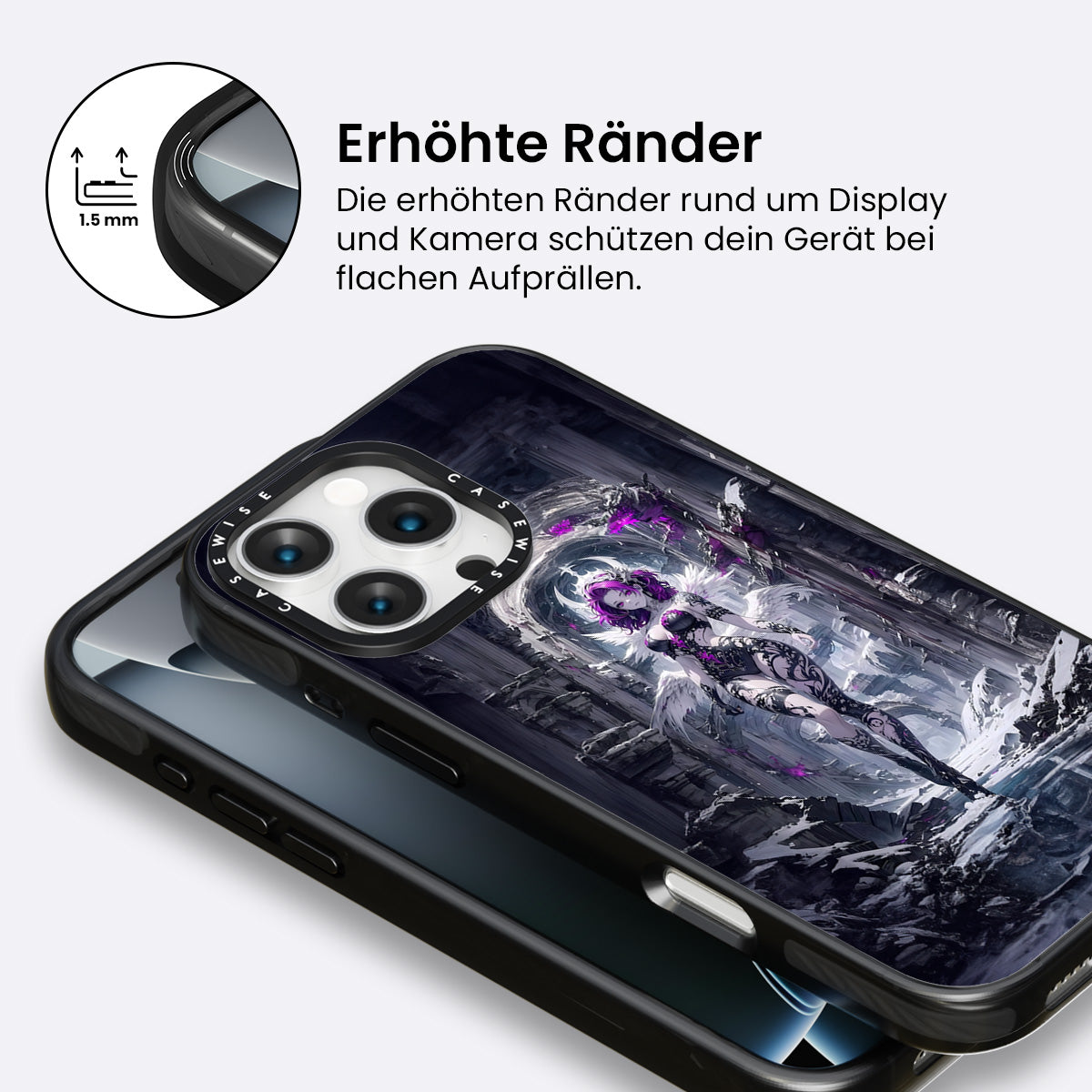 1.5 mm

Erhöhte Ränder

Die erhöhten Ränder rund um Display und Kamera schützen dein Gerät bei flachen Aufprällen.

CASEWISE CASEWISE