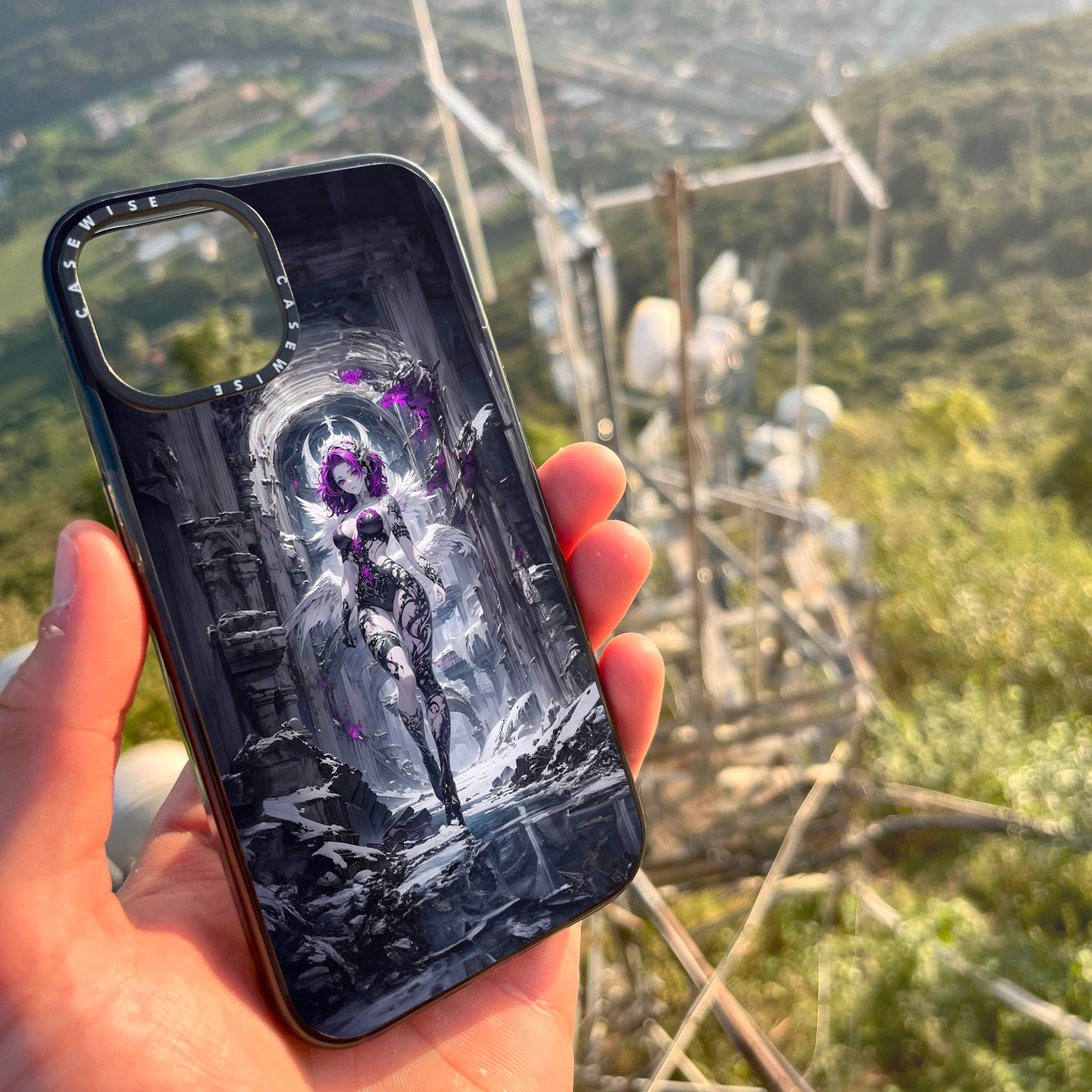 CASEWISE
CASEWISE