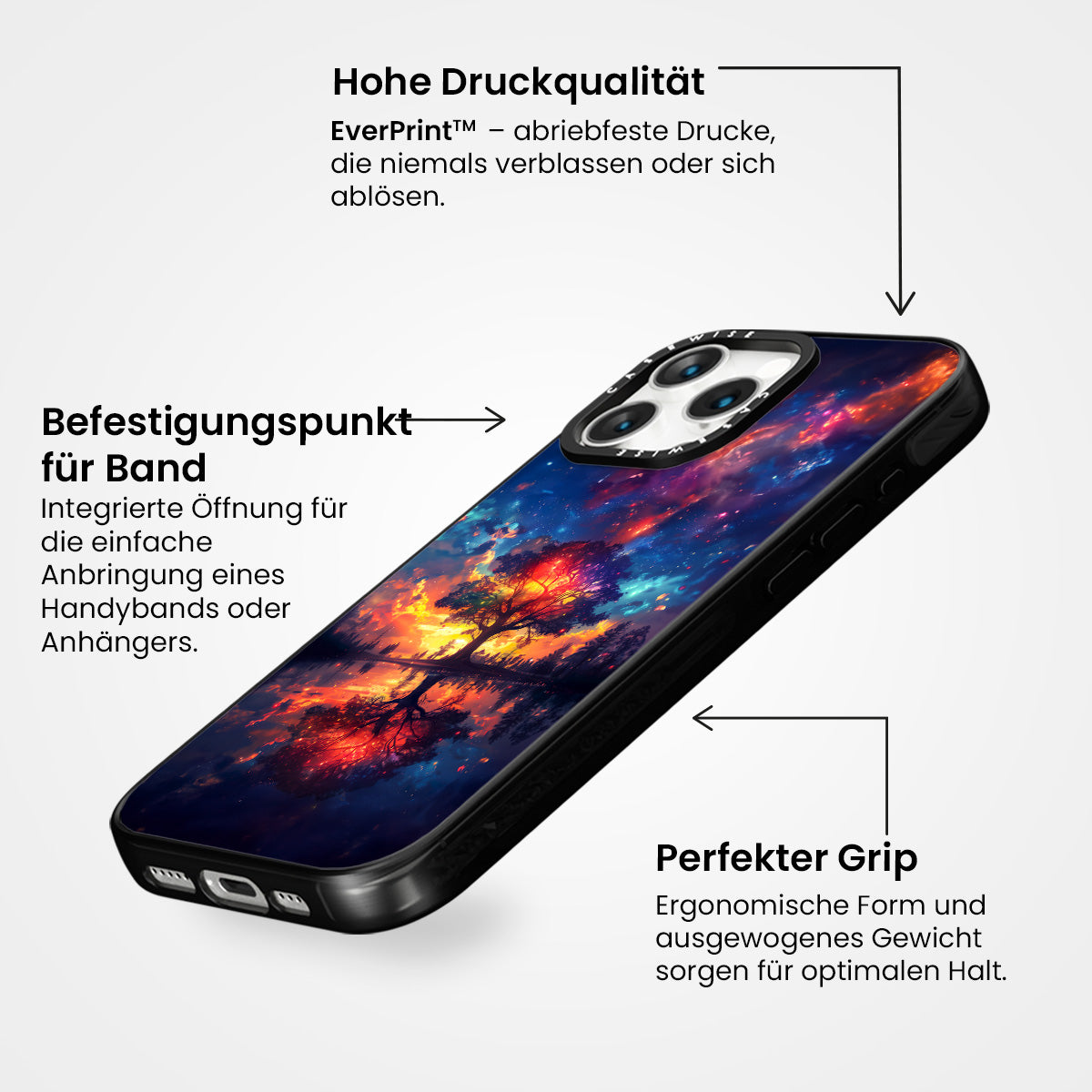 Hohe Druckqualität

EverPrint™ – abriebfeste Drucke, die niemals verblassen oder sich ablösen.

Befestigungspunkt für Band

Integrierte Öffnung für die einfache Anbringung eines Handybands oder Anhängers.

CASEWISE

CASEWISE

Perfekter Grip

Ergonomische Form und ausgewogenes Gewicht sorgen für optimalen Halt.