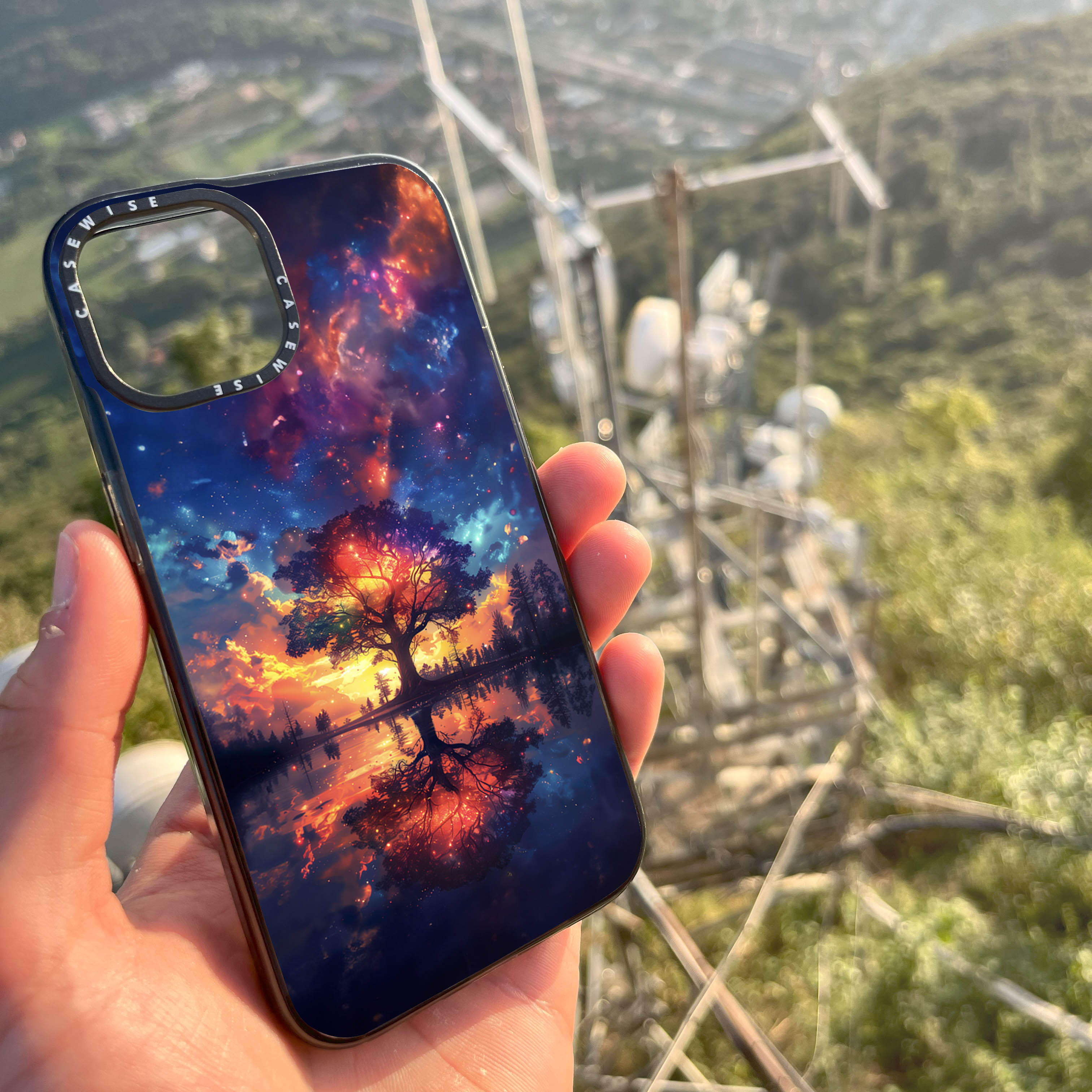 CASEWISE
CASEWISE