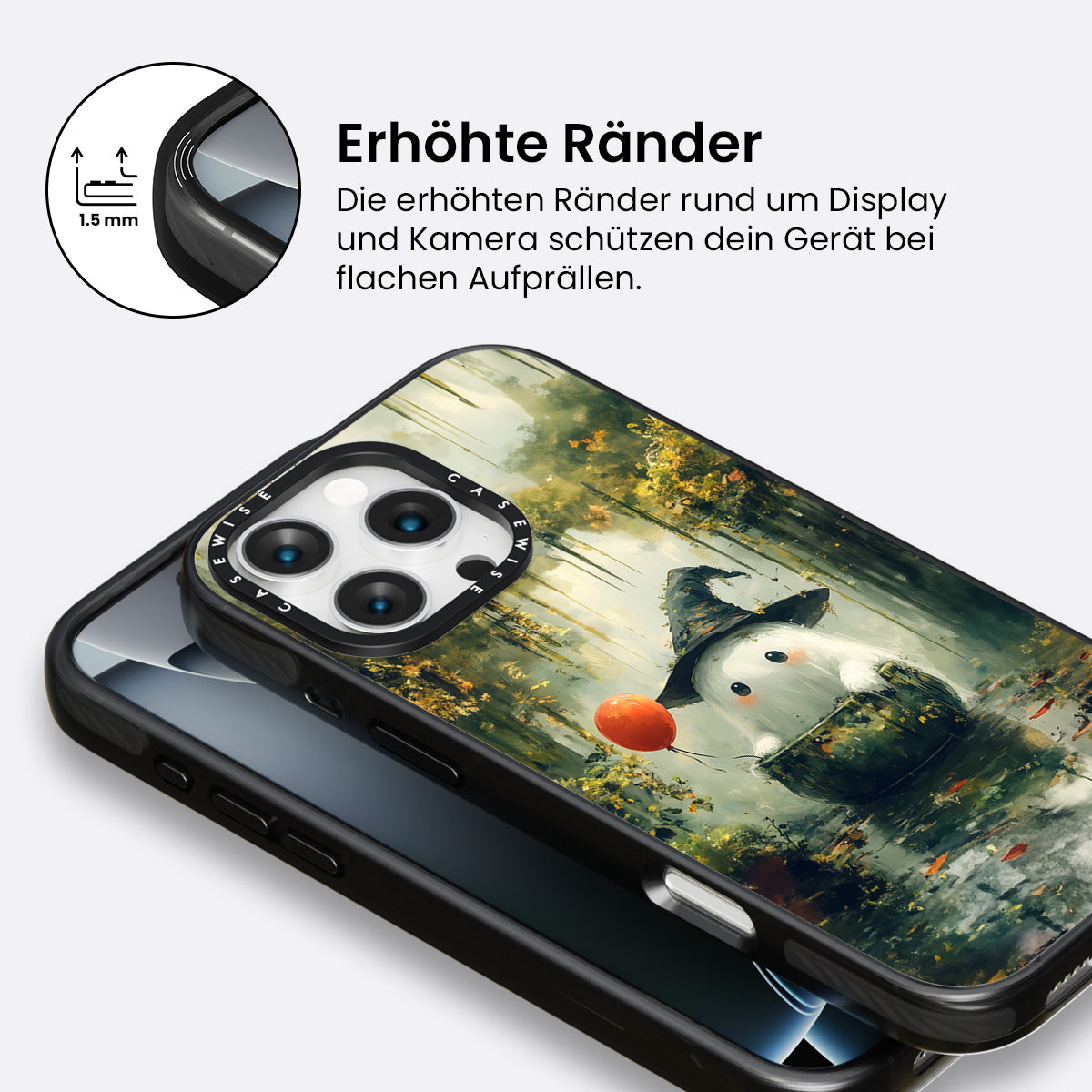 1.5 mm

Erhöhte Ränder

Die erhöhten Ränder rund um Display und Kamera schützen dein Gerät bei flachen Aufprällen.

CASEWISE CASEWISE