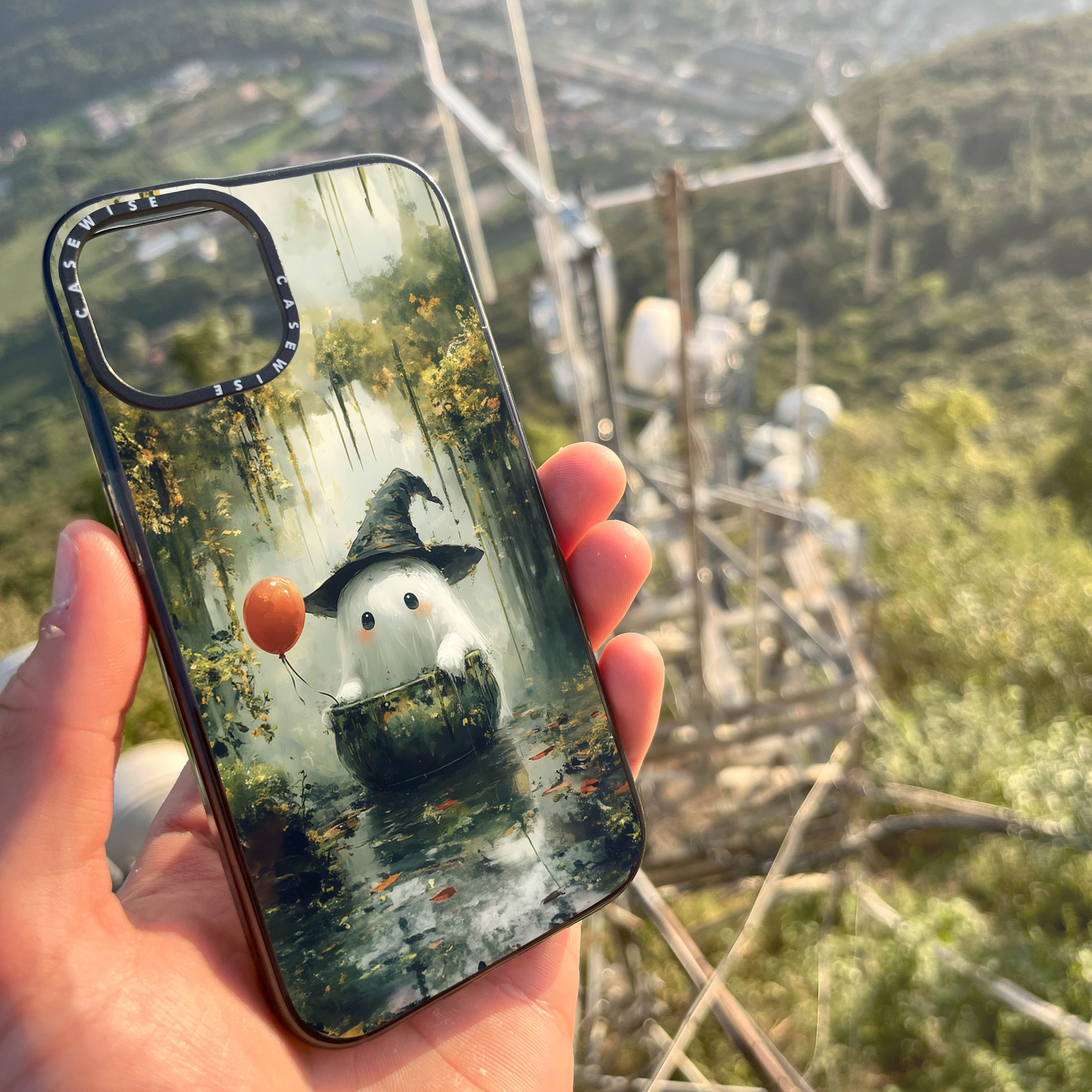 CASEWISE
CASEWISE