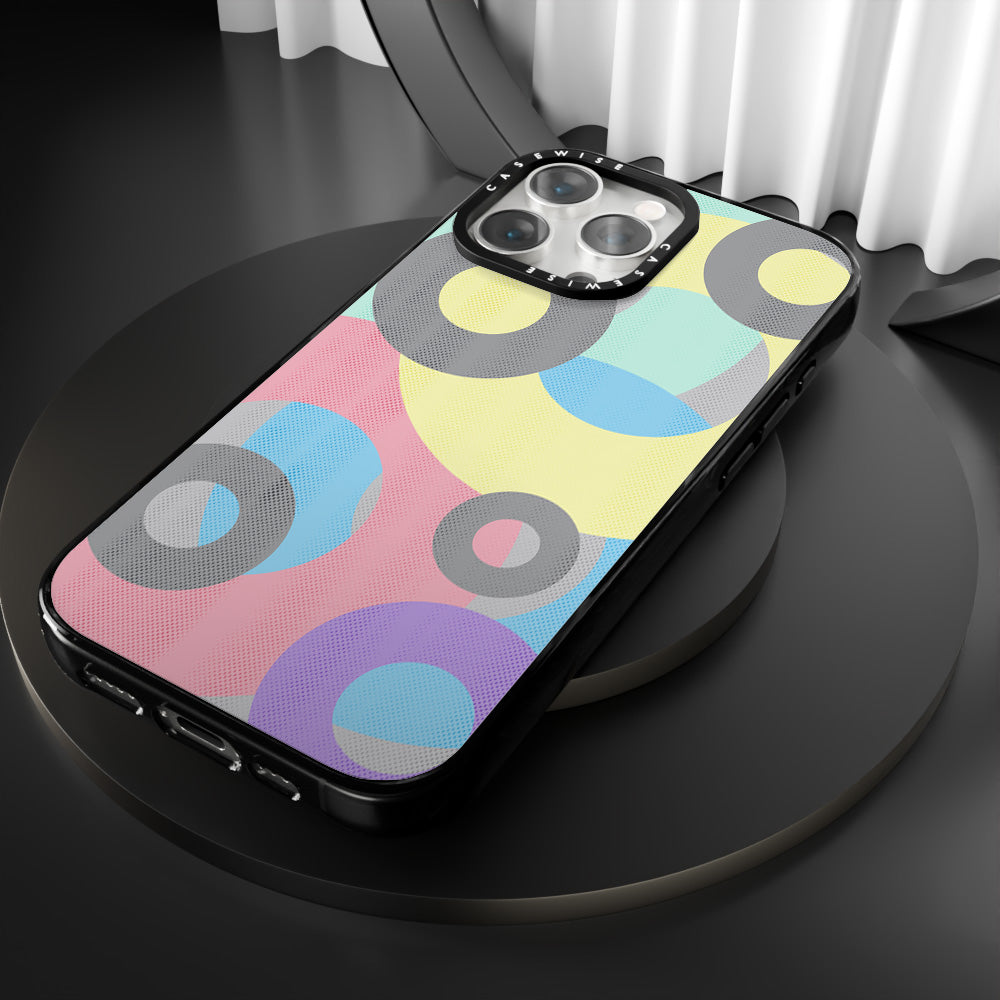 CASEWISE CASEWISE