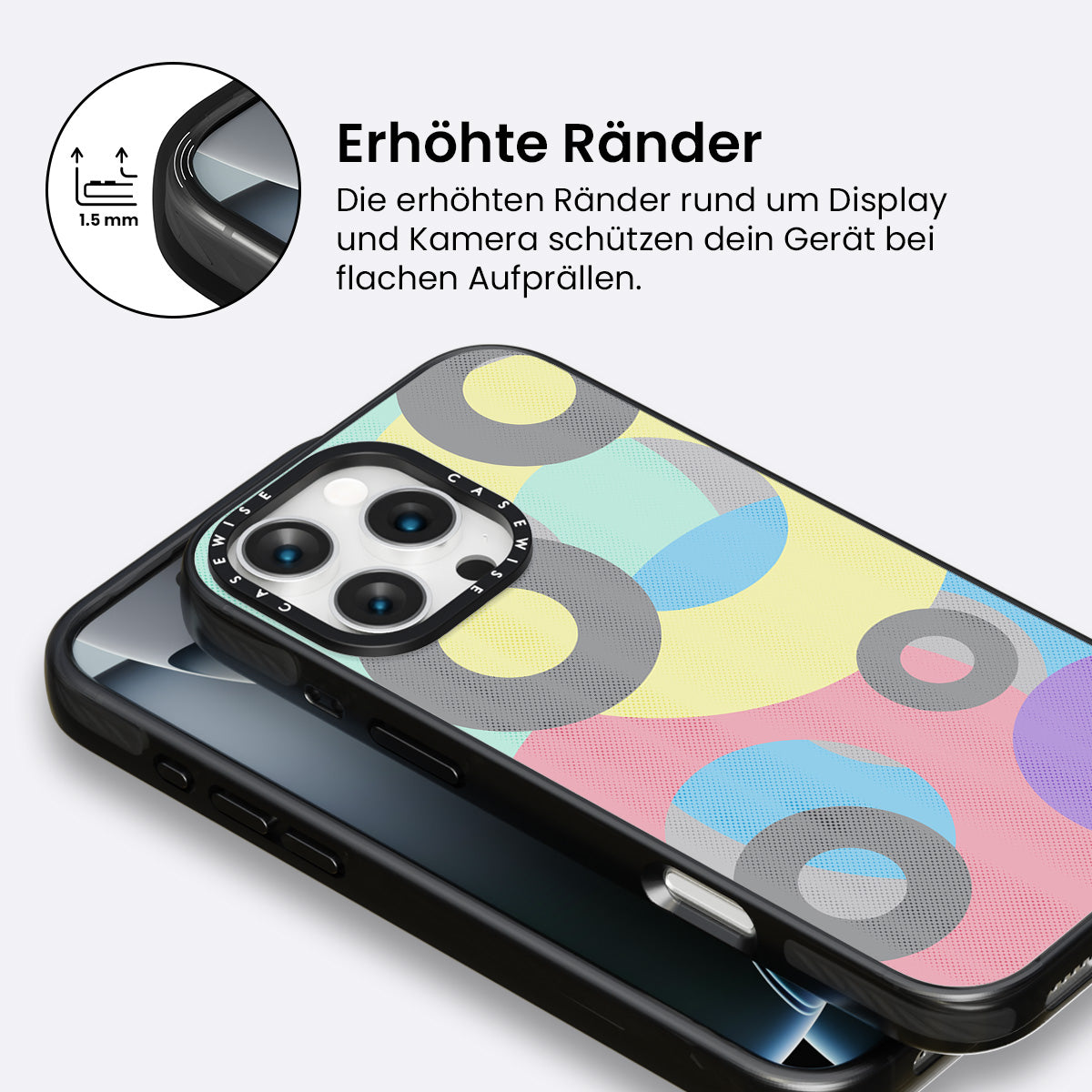 1.5 mm

Erhöhte Ränder

Die erhöhten Ränder rund um Display und Kamera schützen dein Gerät bei flachen Aufprällen.

CASEWISE CASEWISE