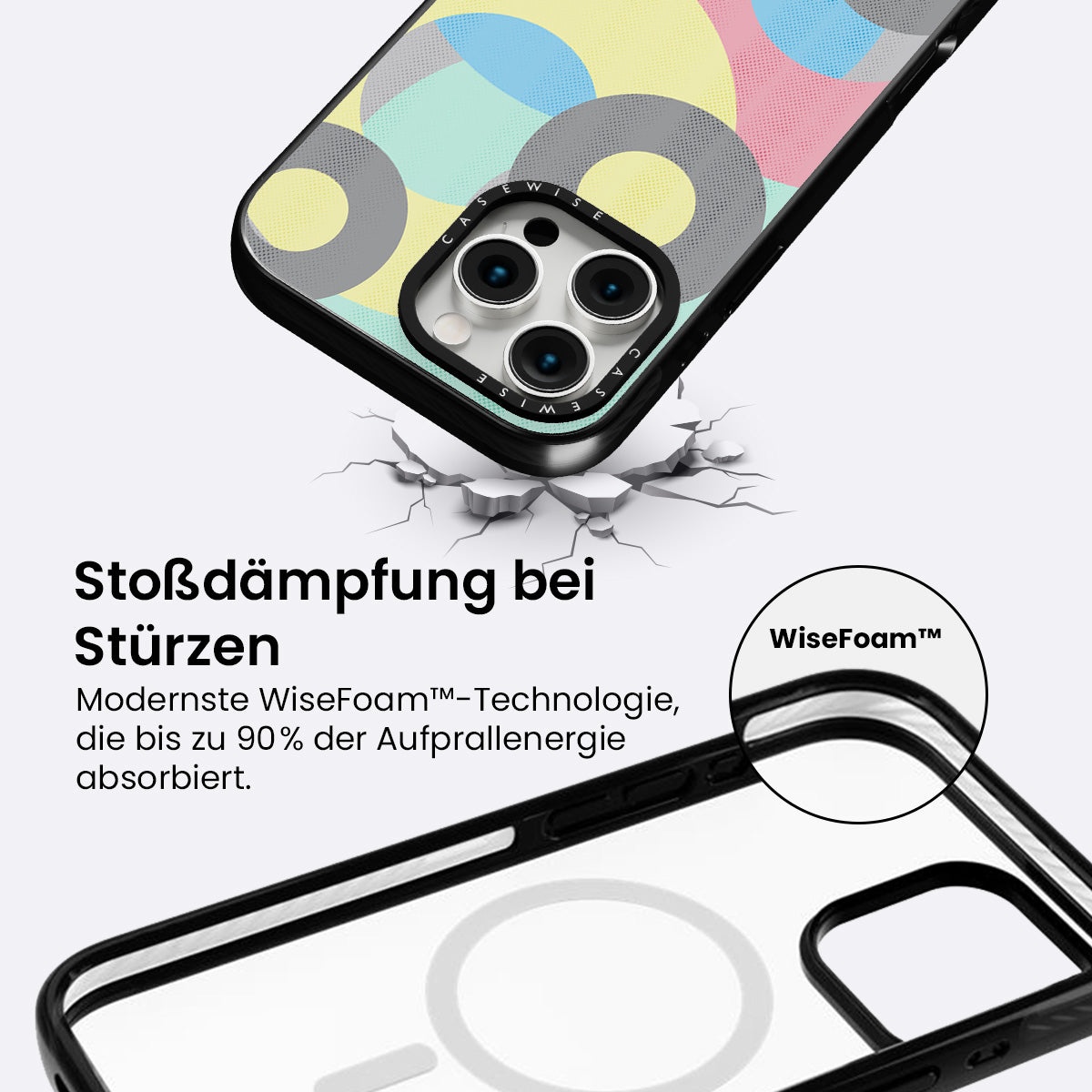 CASEWISE

CASEWISE

Stoßdämpfung bei Stürzen

Modernste WiseFoam™-Technologie, die bis zu 90% der Aufprallenergie absorbiert.

WiseFoam™