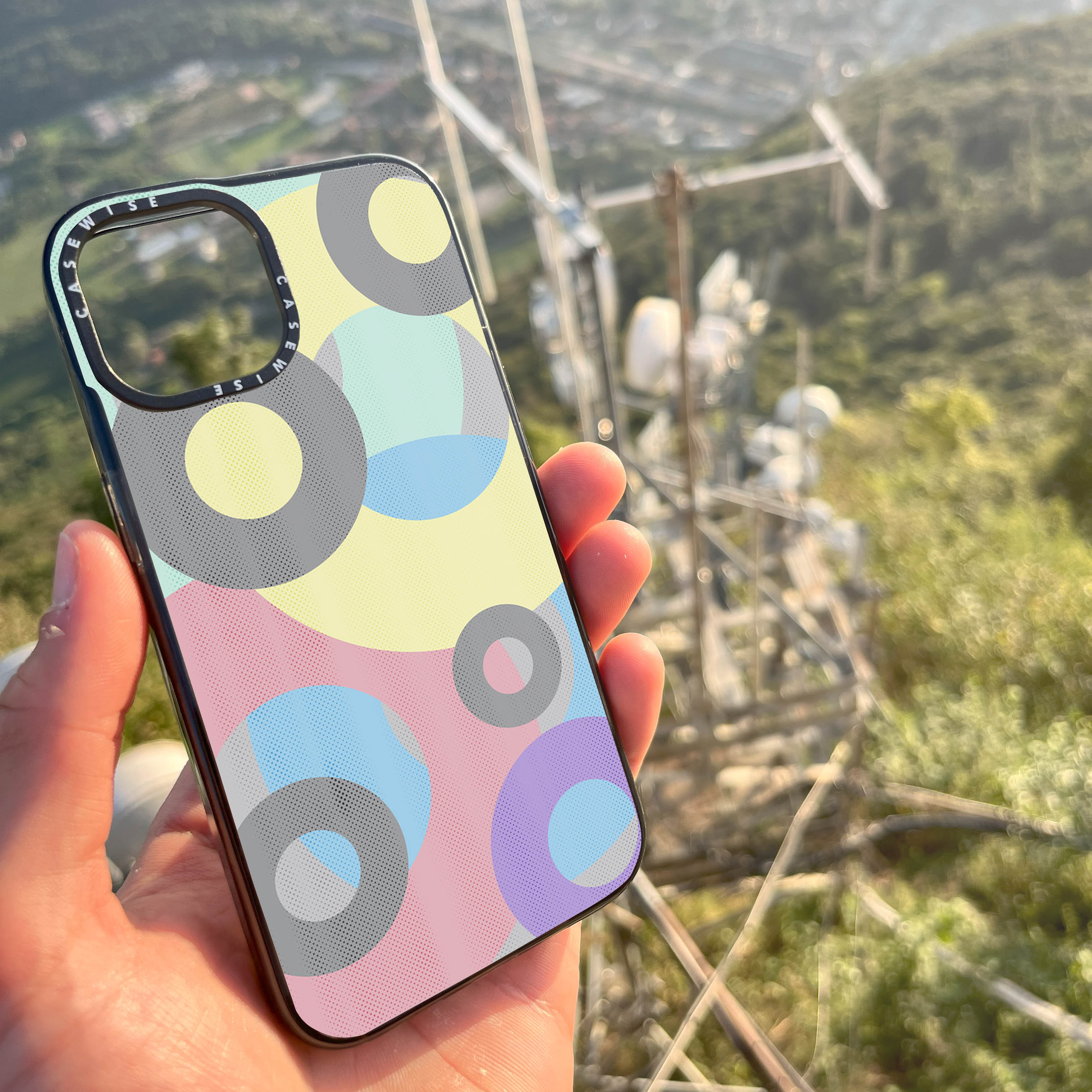 CASEWISE CASEWISE