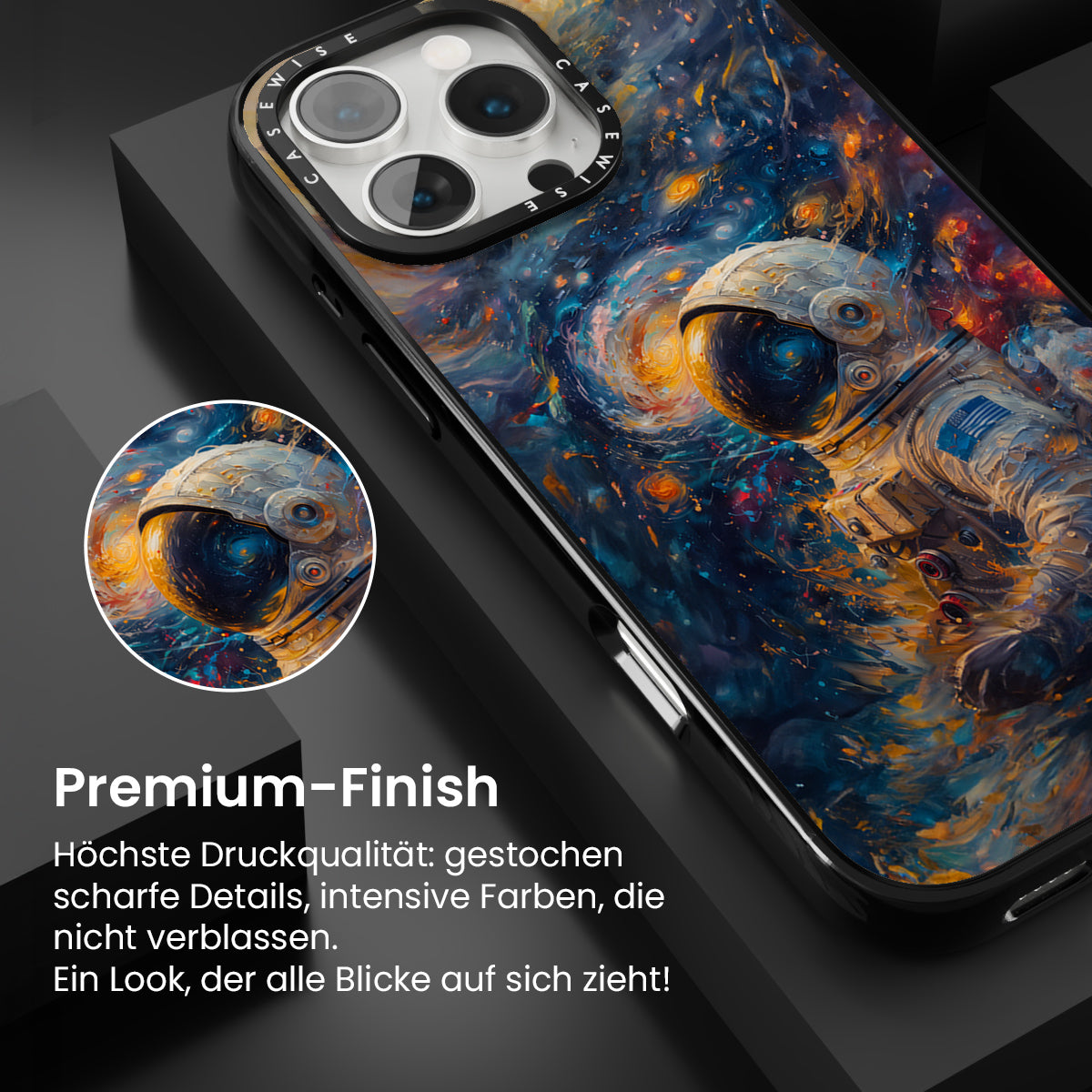 CASEWISE CASEWISE

Premium-Finish

Höchste Druckqualität: gestochen scharfe Details, intensive Farben, die nicht verblassen.
Ein Look, der alle Blicke auf sich zieht!