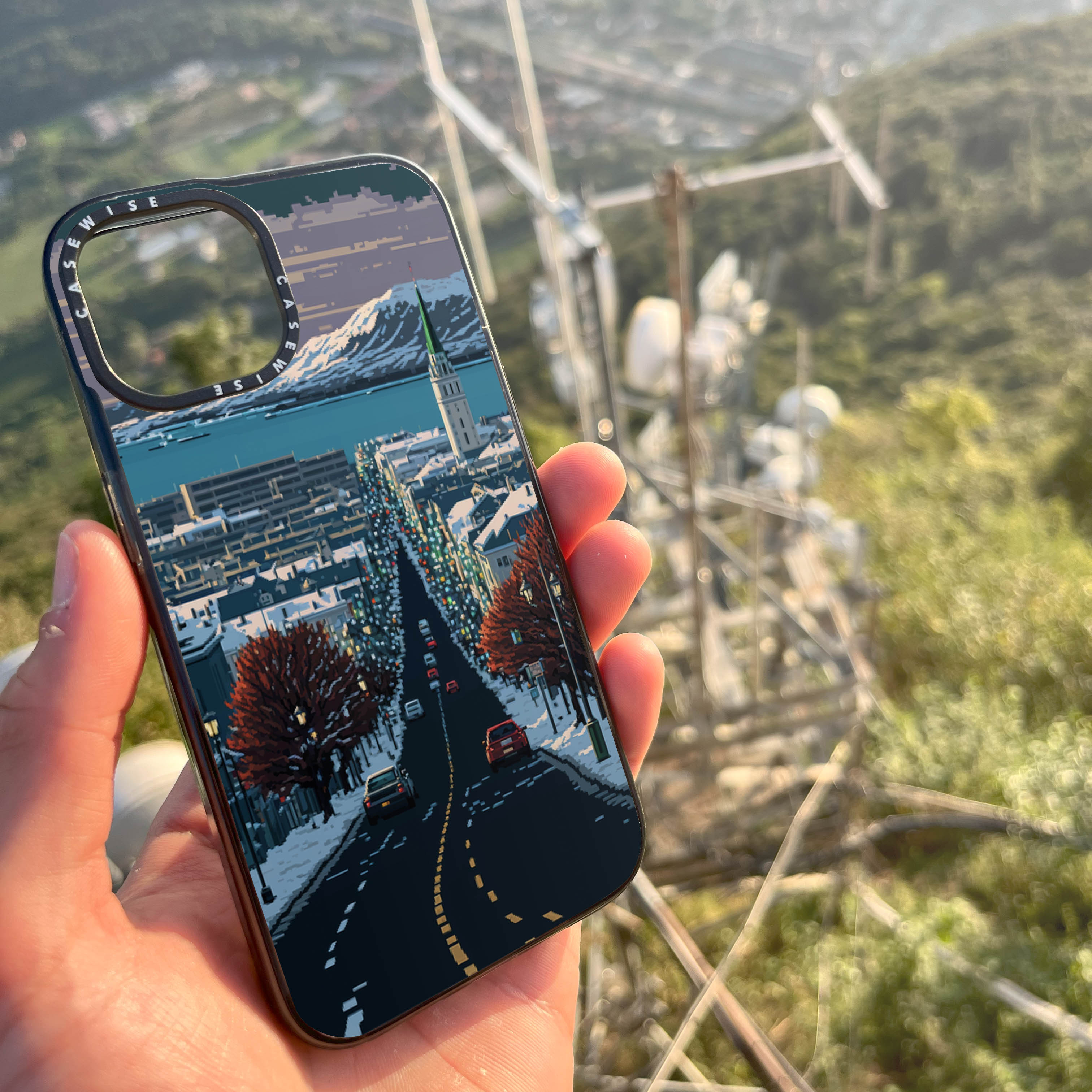 CASEWISE CASEWISE