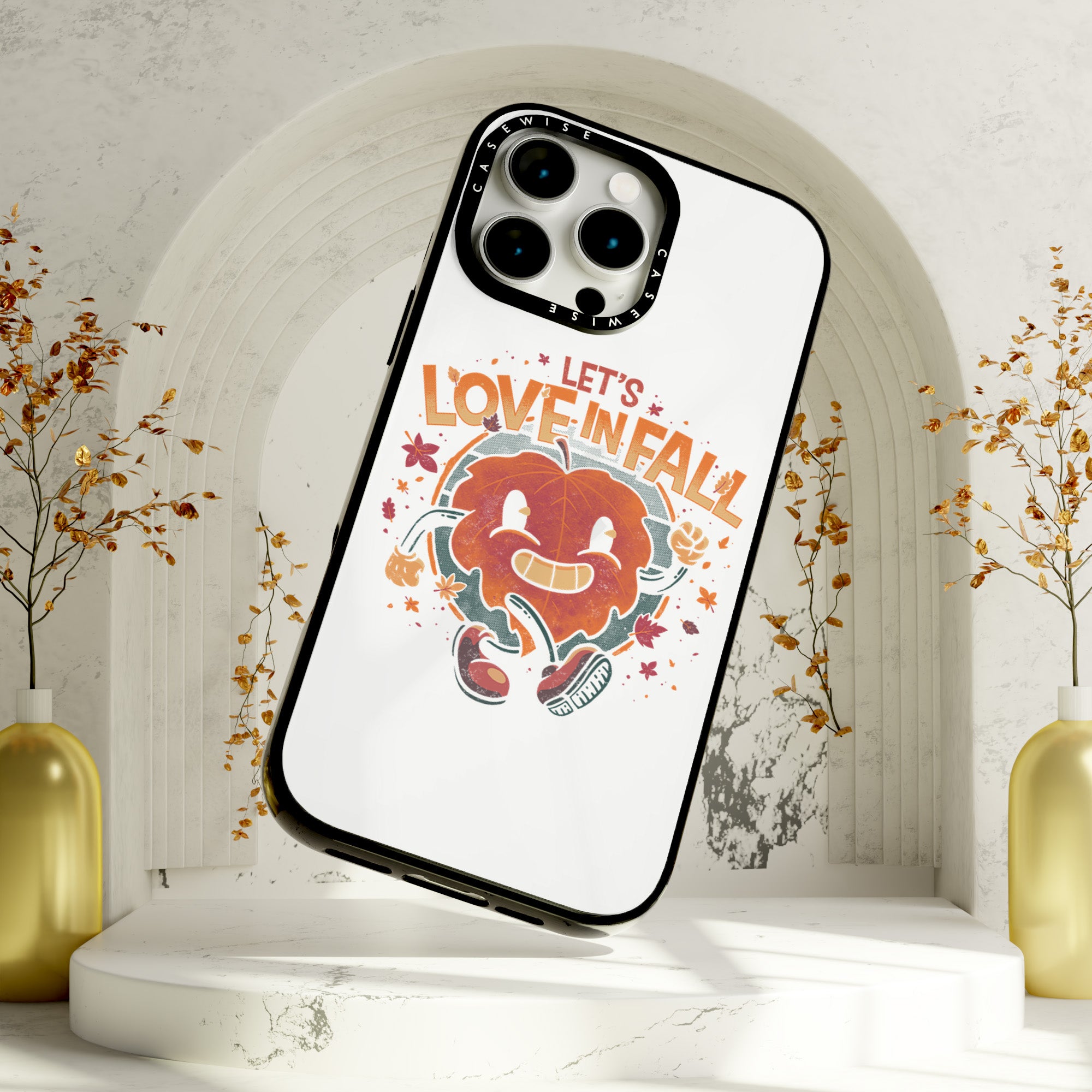 CASEWISE CASEWISE

LET'S
LOVE IN FALL