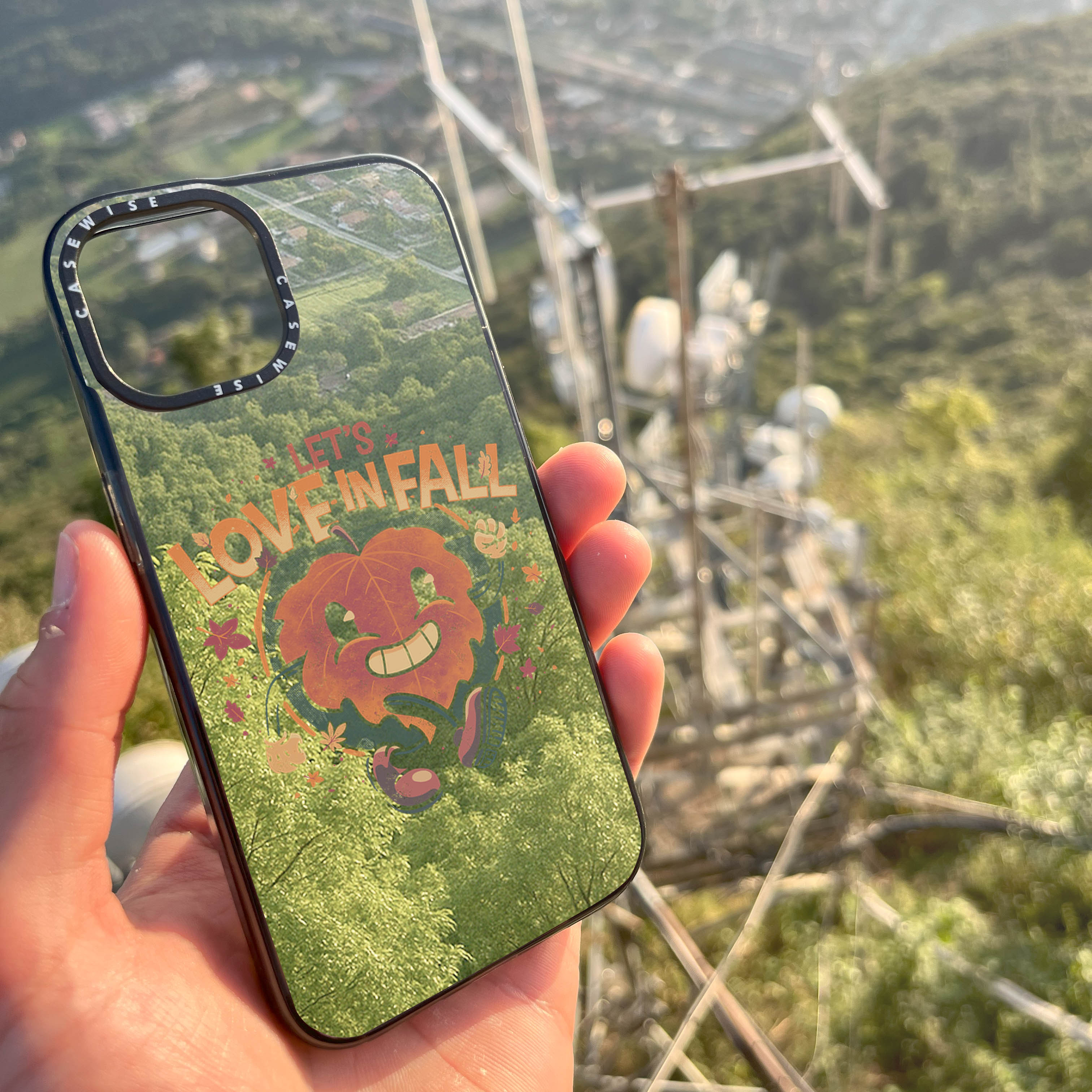 CASEWISE CASEWISE

LET'S
LOVE IN FALL