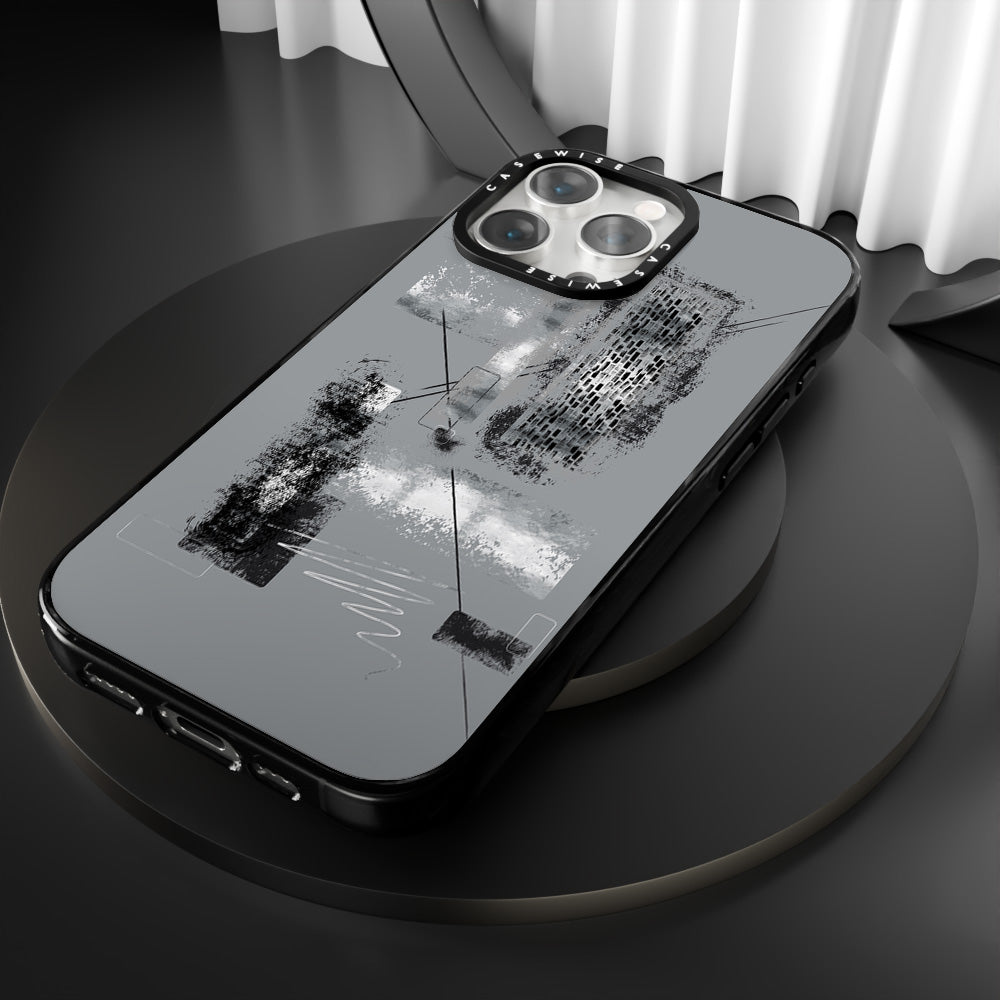 CASEWISE
CASEWISE