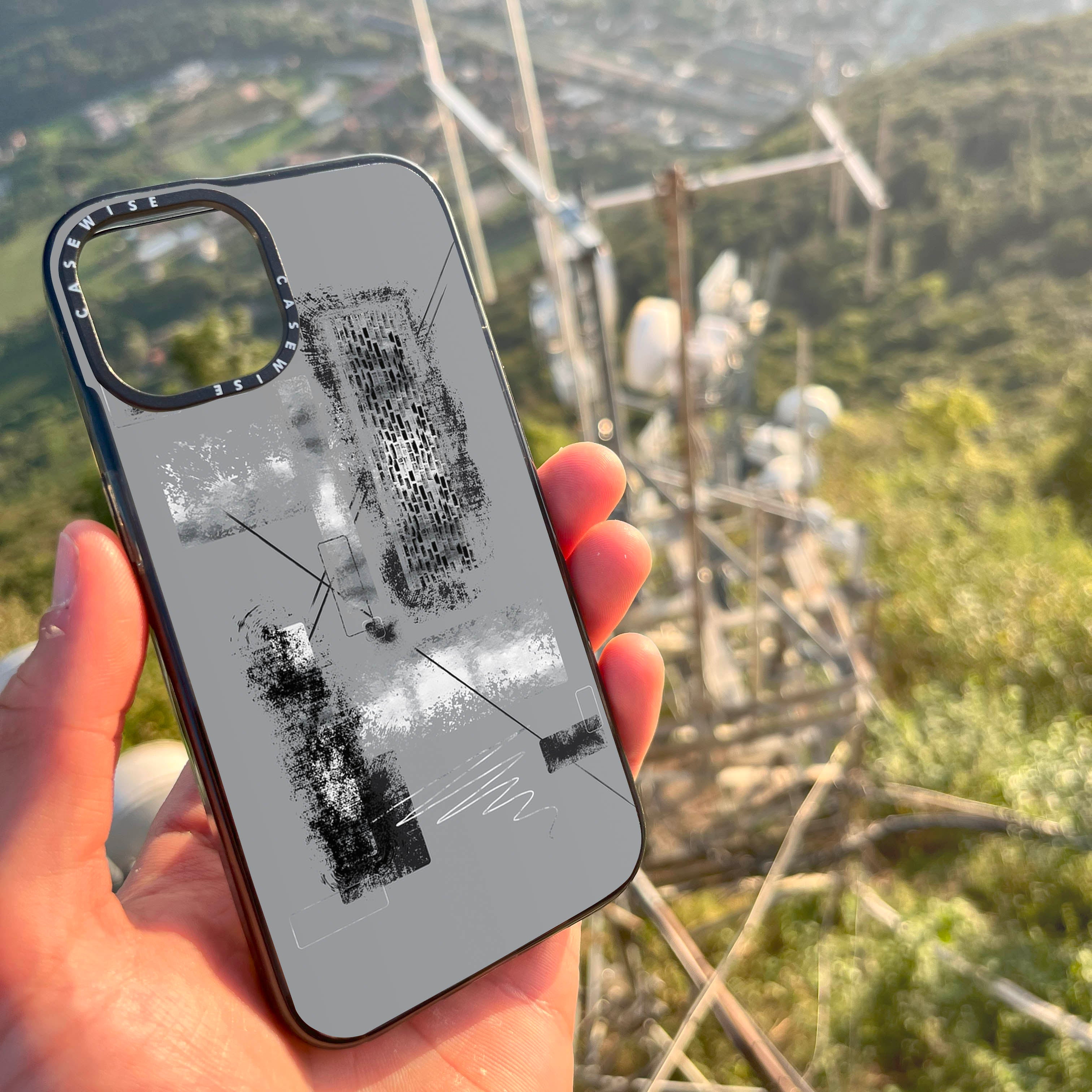 CASEWISE CASEWISE