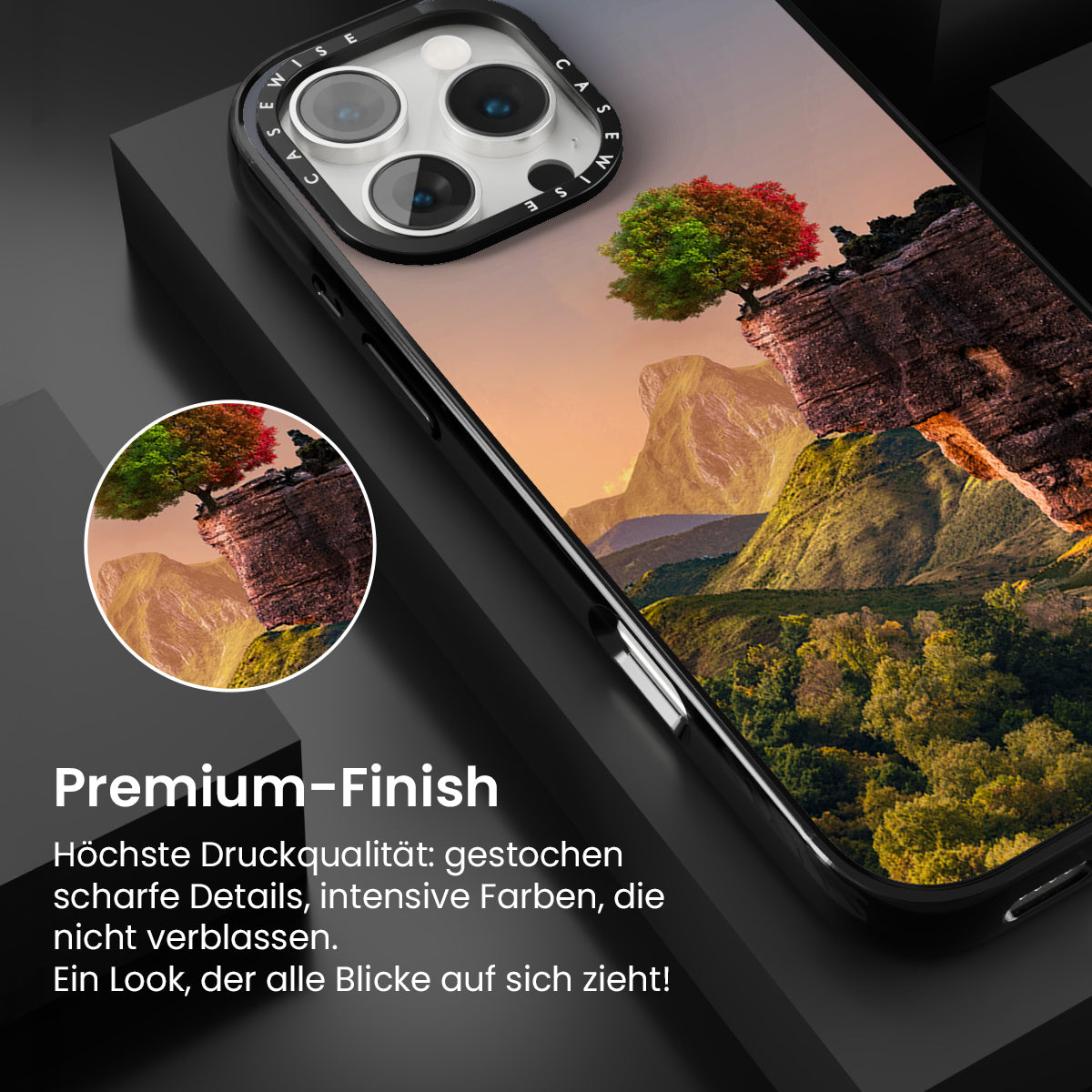 CASEWISE CASEWISE

Premium-Finish

Höchste Druckqualität: gestochen scharfe Details, intensive Farben, die nicht verblassen.
Ein Look, der alle Blicke auf sich zieht!