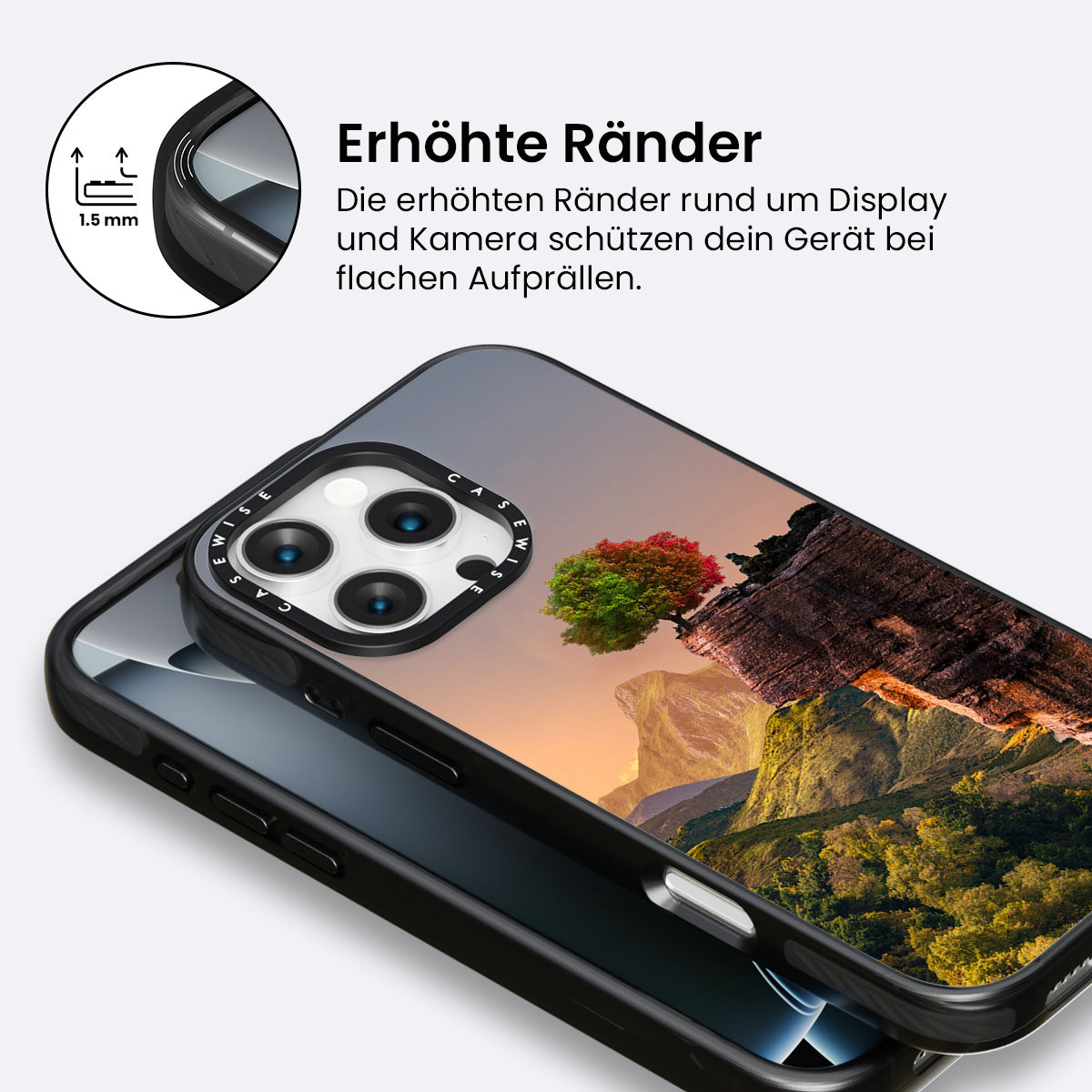 1.5 mm

Erhöhte Ränder

Die erhöhten Ränder rund um Display und Kamera schützen dein Gerät bei flachen Aufprällen.

CASEWISE CASEWISE