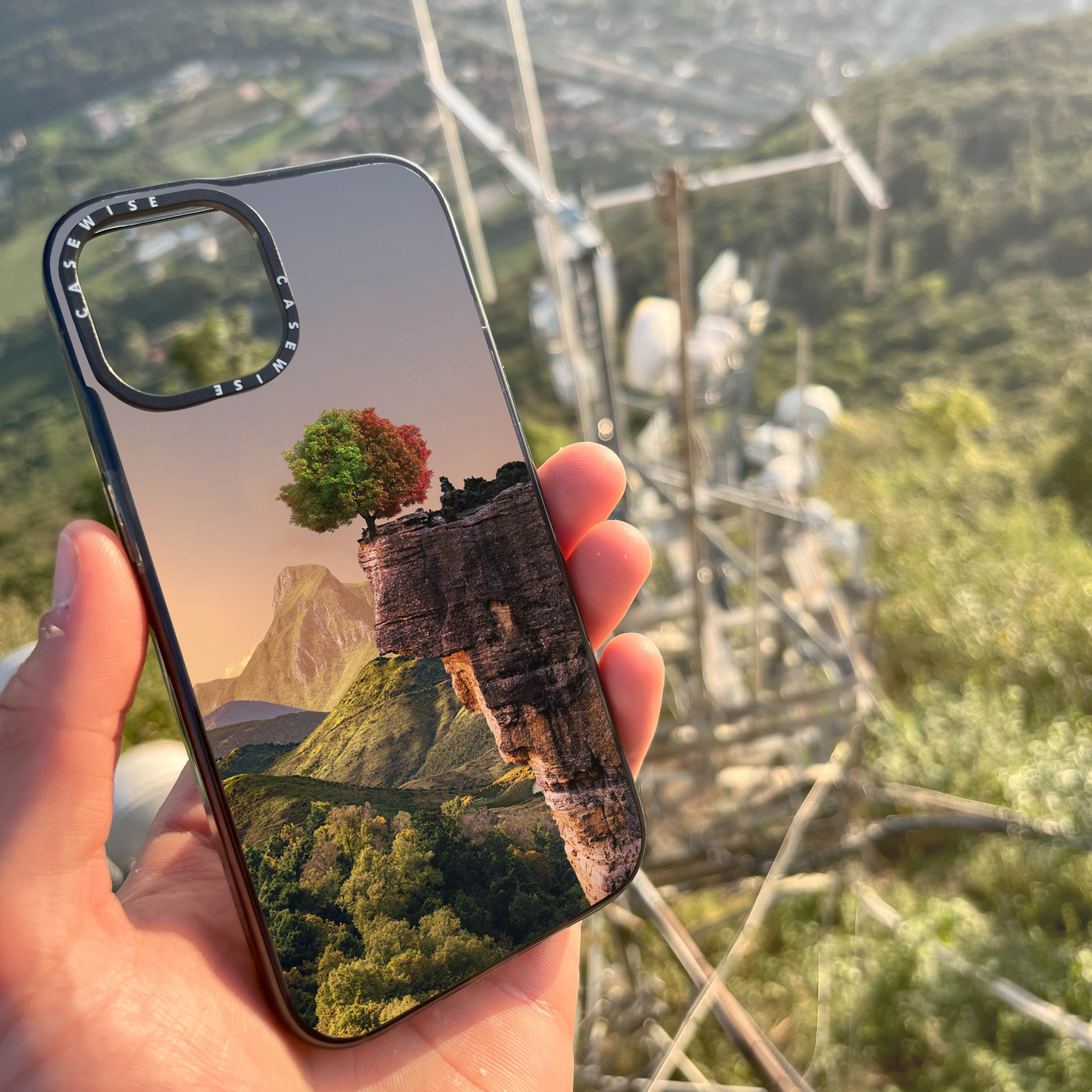 CASEWISE CASEWISE