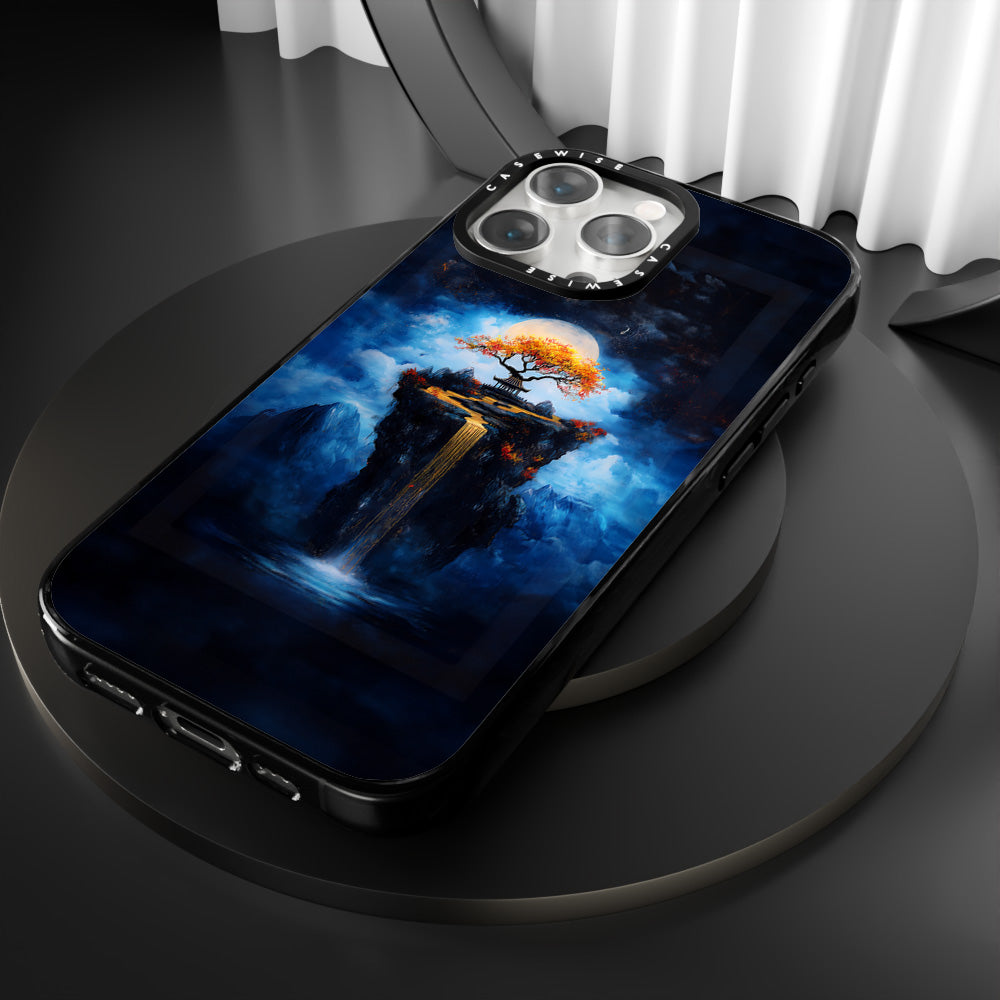 CASEWISE CASEWISE