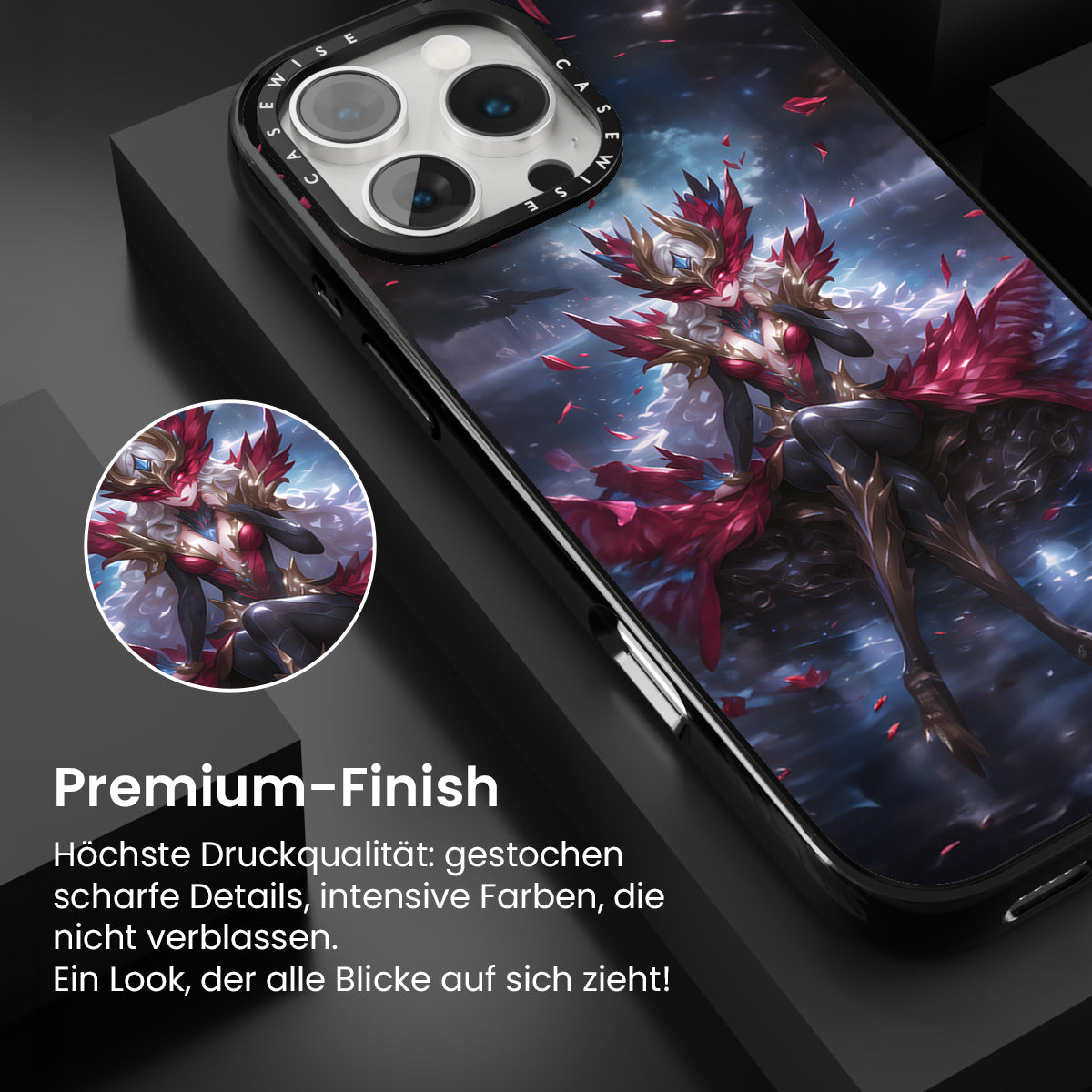 CASEWISE CASEWISE

Premium-Finish

Höchste Druckqualität: gestochen scharfe Details, intensive Farben, die nicht verblassen.
Ein Look, der alle Blicke auf sich zieht!