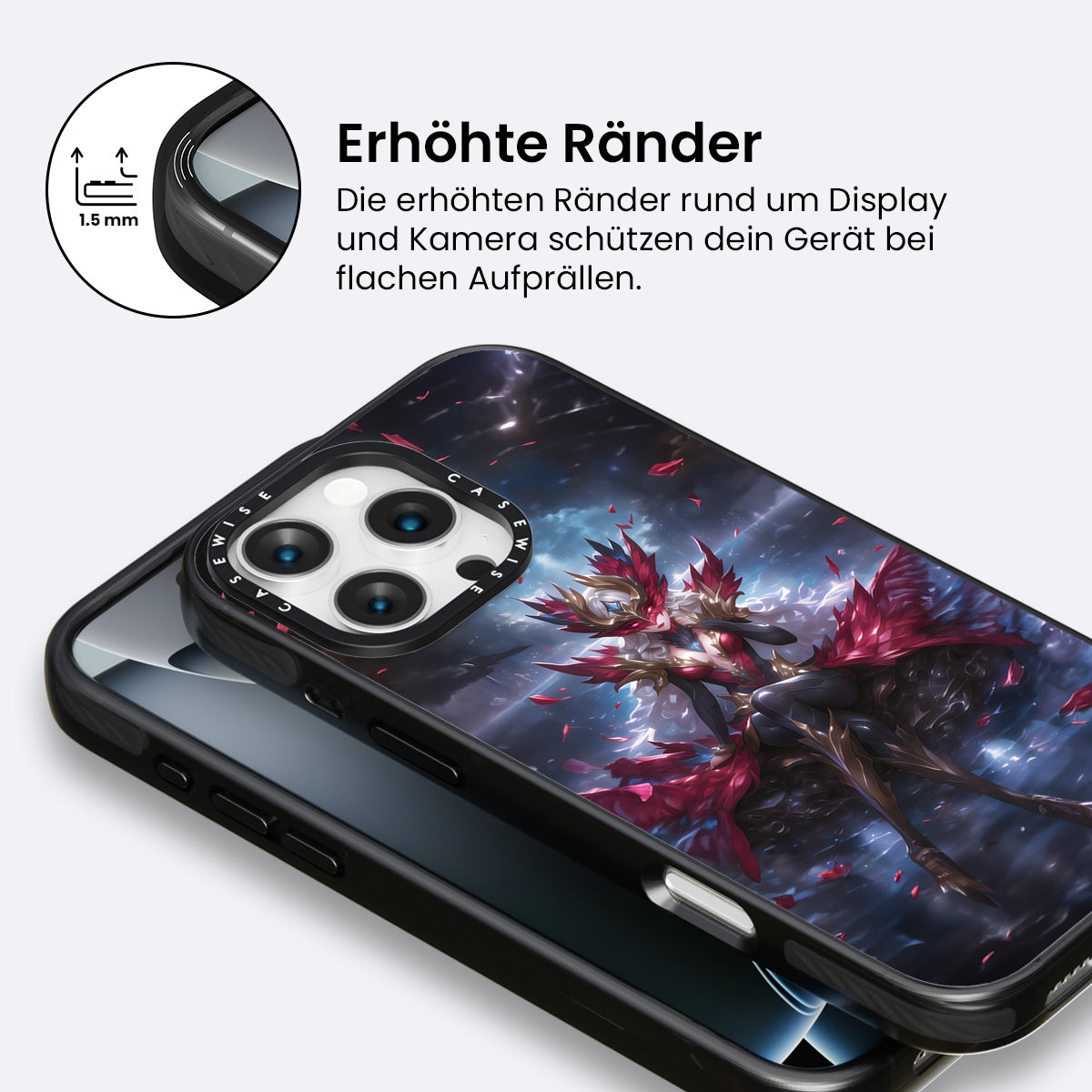 1.5 mm

Erhöhte Ränder

Die erhöhten Ränder rund um Display und Kamera schützen dein Gerät bei flachen Aufprällen.

CASEWISE CASEWISE