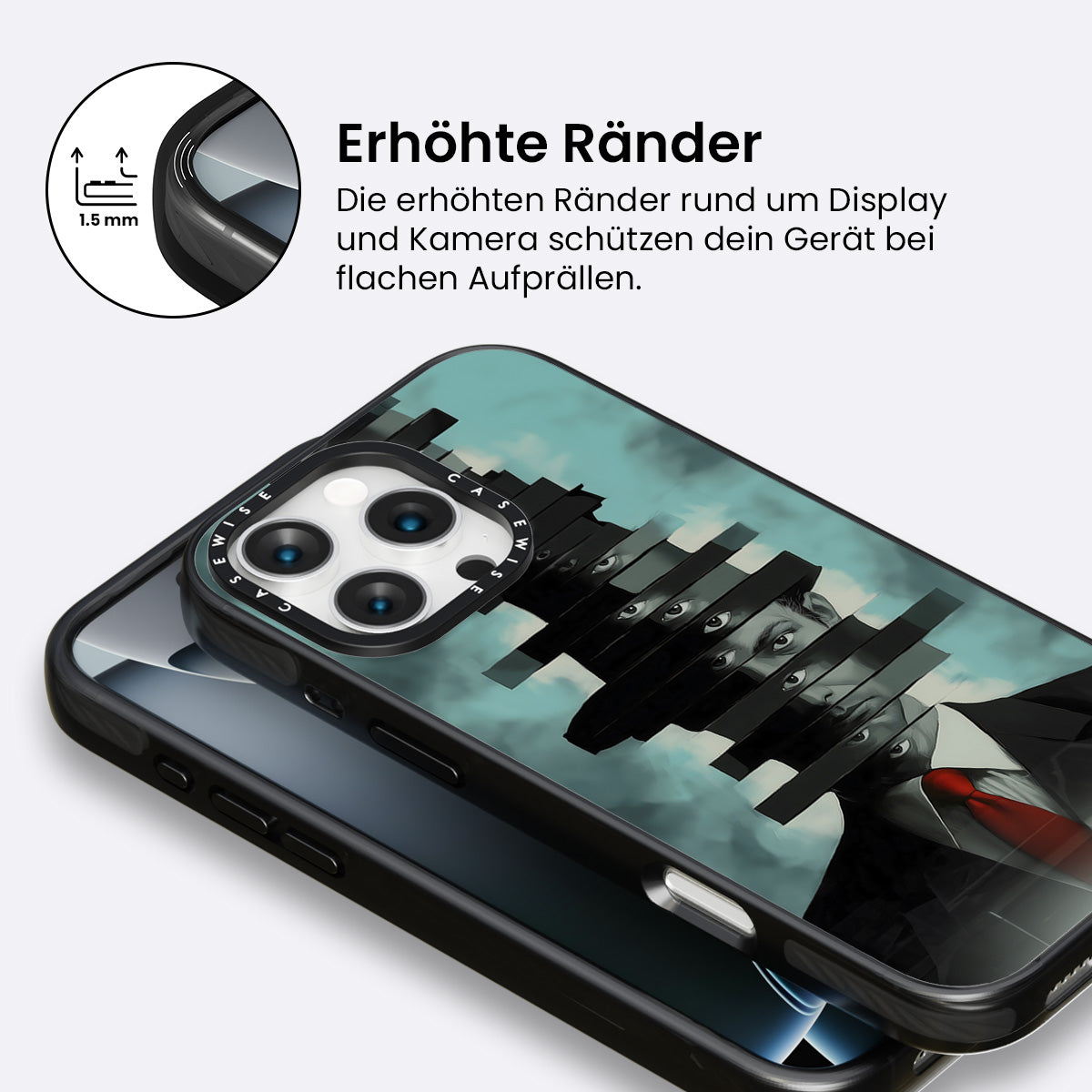 1.5 mm

Erhöhte Ränder

Die erhöhten Ränder rund um Display und Kamera schützen dein Gerät bei flachen Aufprällen.

CASEWISE CASEWISE